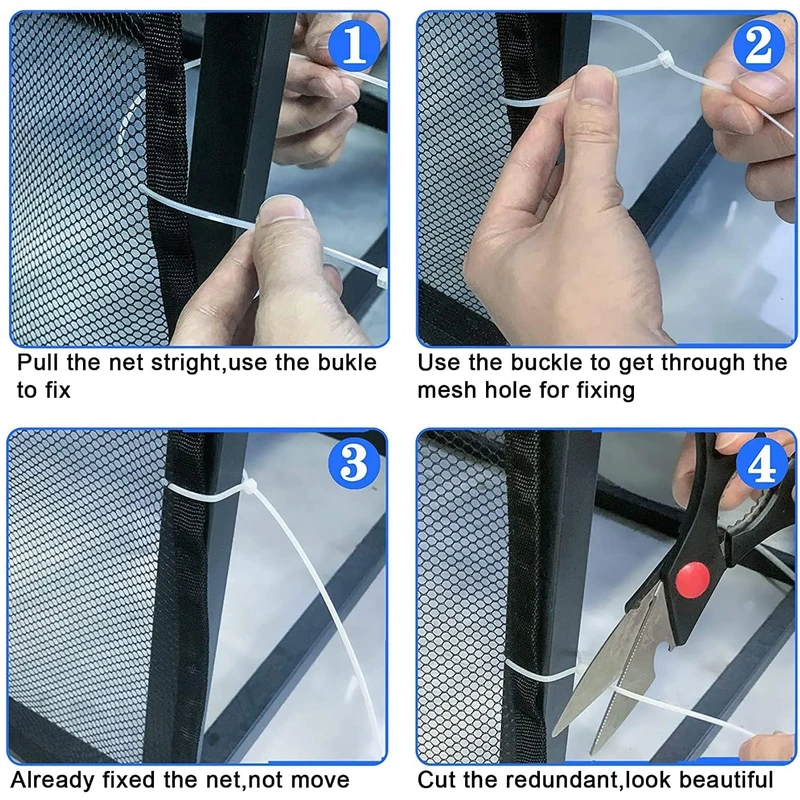 1

Pull the net stright,use the bukle to fix

2

Use the buckle to get through the mesh hole for fixing

3

Already fixed the net,not move

4

Cut the redundant,look beautiful