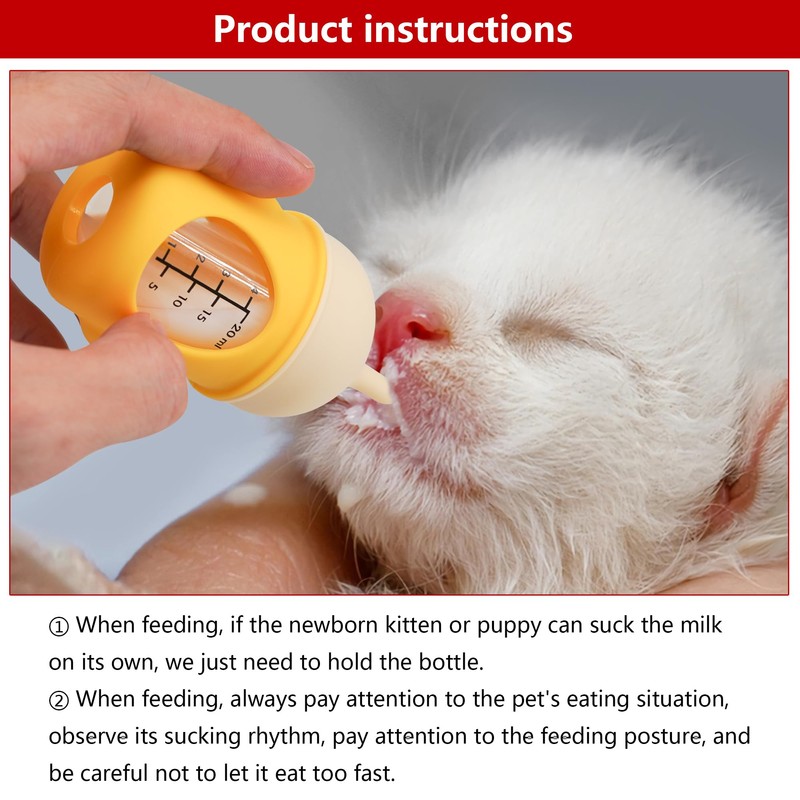 Product instructions

1
2
3
4
5
10
15
20 ml

① When feeding, if the newborn kitten or puppy can suck the milk on its own, we just need to hold the bottle.
② When feeding, always pay attention to the pet's eating situation, observe its sucking rhythm, pay attention to the feeding posture, and be careful not to let it eat too fast.