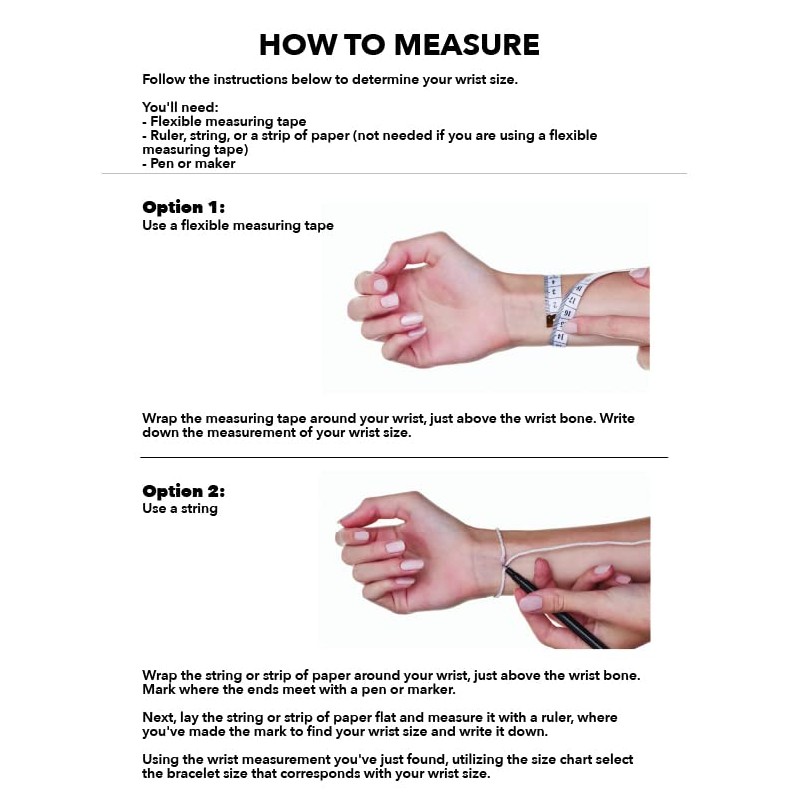 HOW TO MEASURE

Follow the instructions below to determine your wrist size.

You'll need:
- Flexible measuring tape
- Ruler, string, or a strip of paper (not needed if you are using a flexible measuring tape)
- Pen or maker

Option 1:
Use a flexible measuring tape

Wrap the measuring tape around your wrist, just above the wrist bone. Write down the measurement of your wrist size.

Option 2:
Use a string

Wrap the string or strip of paper around your wrist, just above the wrist bone. Mark where the ends meet with a pen or marker.

Next, lay the string or strip of paper flat and measure it with a ruler, where you've made the mark to find your wrist size and write it down.

Using the wrist measurement you've just found, utilizing the size chart select the bracelet size that corresponds with your wrist size.