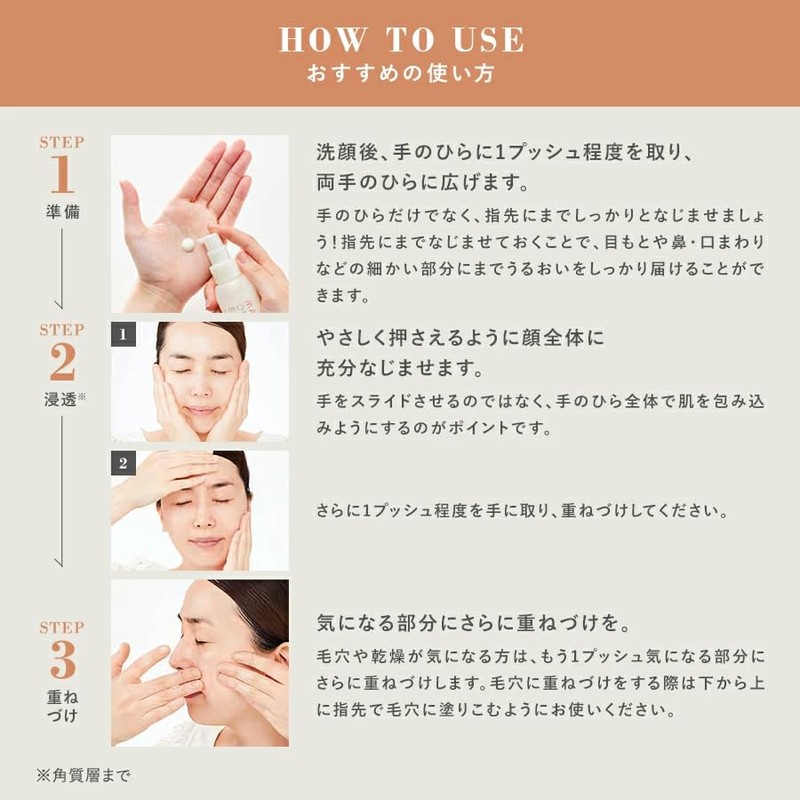 HOW TO USE
おすすめの使い方

STEP
1
準備

洗顔後、手のひらに1プッシュ程度を取り、両手のひらに広げます。

手のひらだけでなく、指先にまでしっかりとなじませましょう！指先にまでなじませておくことで、目もとや鼻・口まわりなどの細かい部分にまでうるおいをしっかり届けることができます。

STEP
2
浸透※

1

やさしく押さえるように顔全体に充分なじませます。

手をスライドさせるのではなく、手のひら全体で肌を包み込みようにするのがポイントです。

2

さらに1プッシュ程度を手に取り、重ねづけしてください。

STEP
3
重ねづけ

気になる部分にさらに重ねづけを。

毛穴や乾燥が気になる方は、もう1プッシュ気になる部分にさらに重ねづけします。毛穴に重ねづけをする際は下から上に指先で毛穴に塗りこむようにお使いください。

※角質層まで