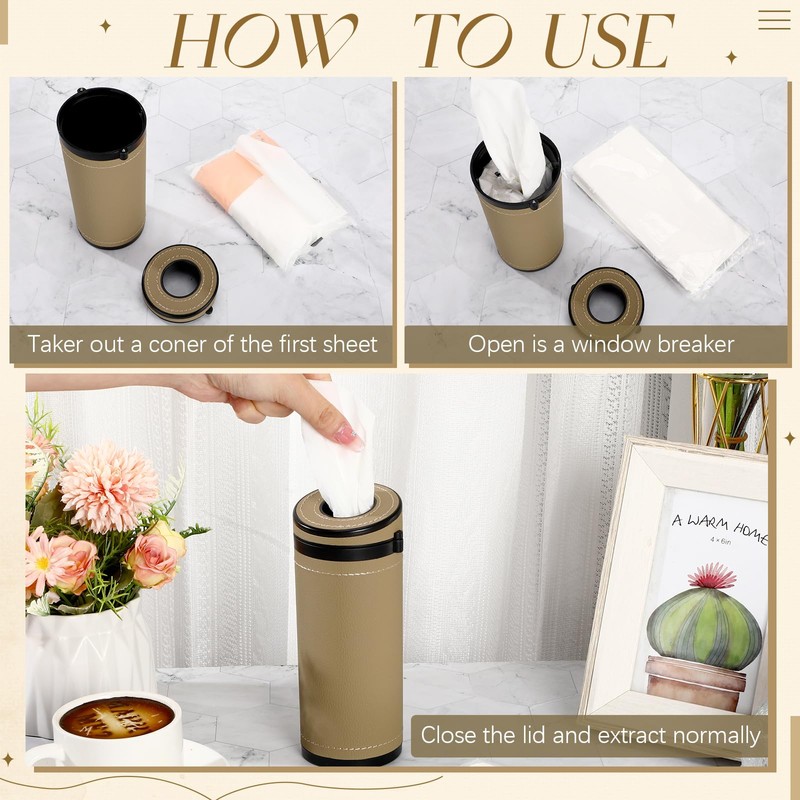 HOW TO USE

Taker out a coner of the first sheet

Open is a window breaker

A WARM HOME
4 × 6in

Close the lid and extract normally