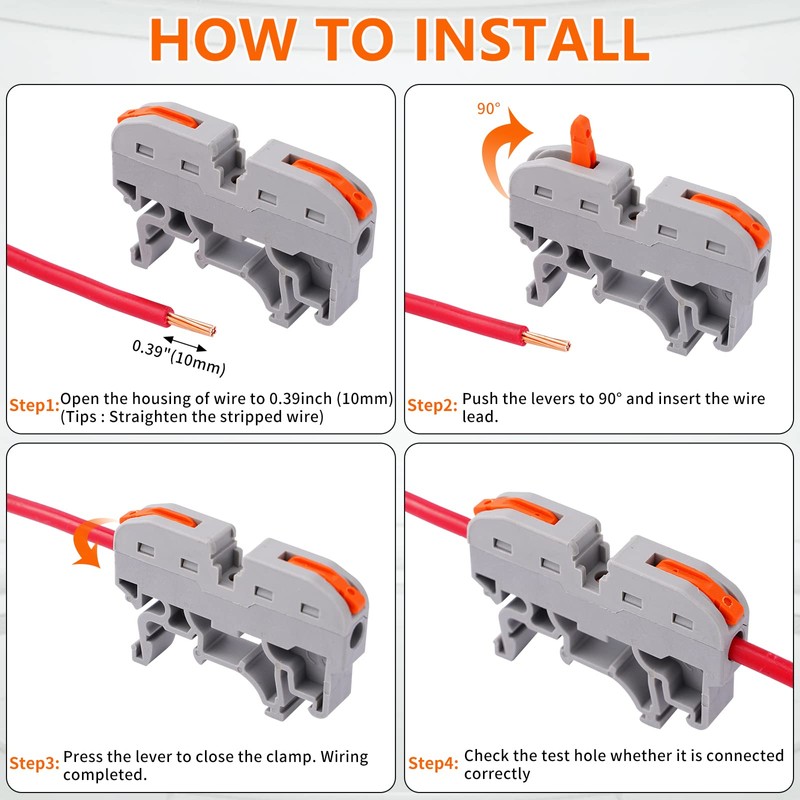 HOW TO INSTALL

0.39"(10mm)

Step1: Open the housing of wire to 0.39inch (10mm) (Tips : Straighten the stripped wire)

90°

Step2: Push the levers to 90° and insert the wire lead.

Step3: Press the lever to close the clamp. Wiring completed.

Step4: Check the test hole whether it is connected correctly