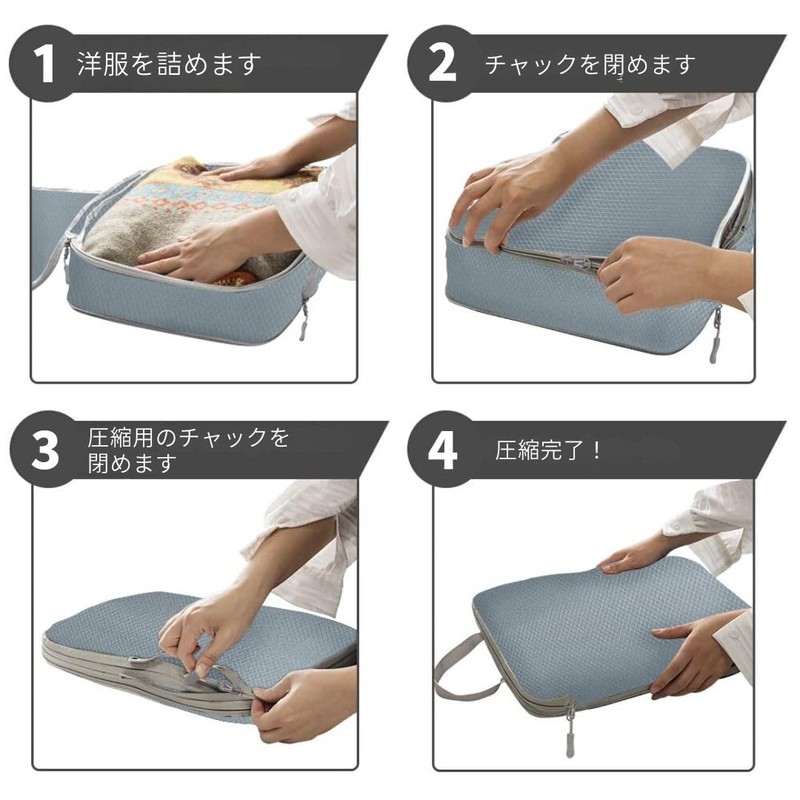 1 洋服を詰めます

2 チャックを閉めます

3 圧縮用のチャックを閉めます

4 圧縮完了！