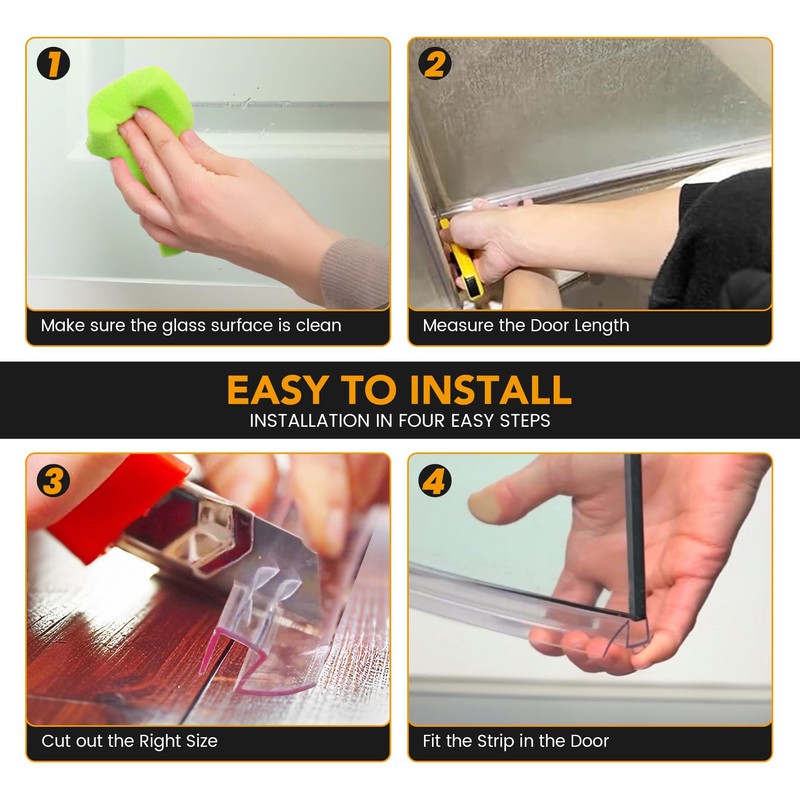 1
Make sure the glass surface is clean

2
Measure the Door Length

EASY TO INSTALL
INSTALLATION IN FOUR EASY STEPS

3
Cut out the Right Size

4
Fit the Strip in the Door