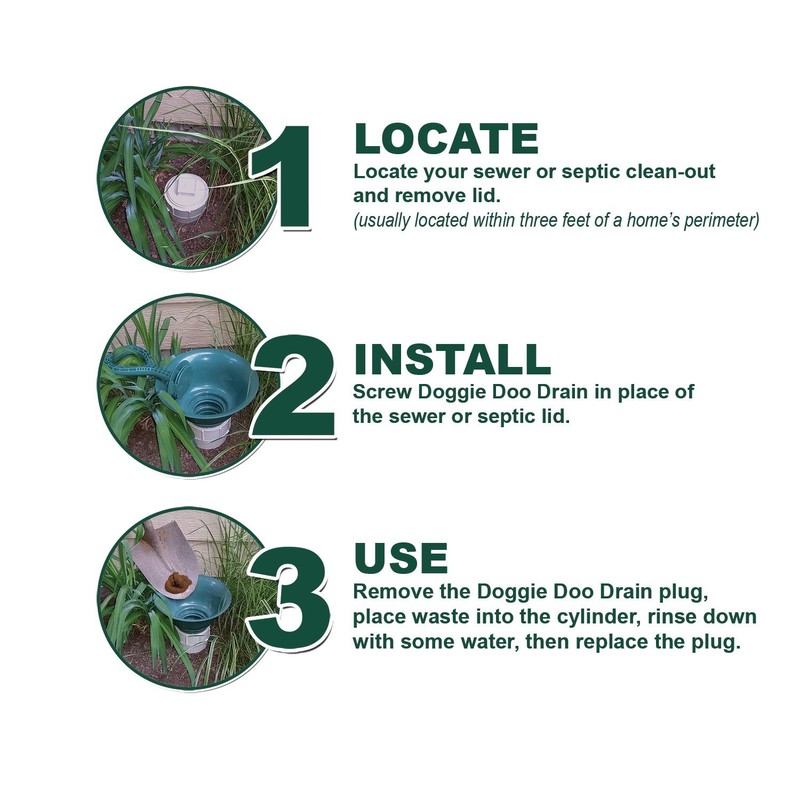 1

LOCATE
Locate your sewer or septic clean-out and remove lid.
(usually located within three feet of a home's perimeter)

2

INSTALL
Screw Doggie Doo Drain in place of the sewer or septic lid.

3

USE
Remove the Doggie Doo Drain plug, place waste into the cylinder, rinse down with some water, then replace the plug.