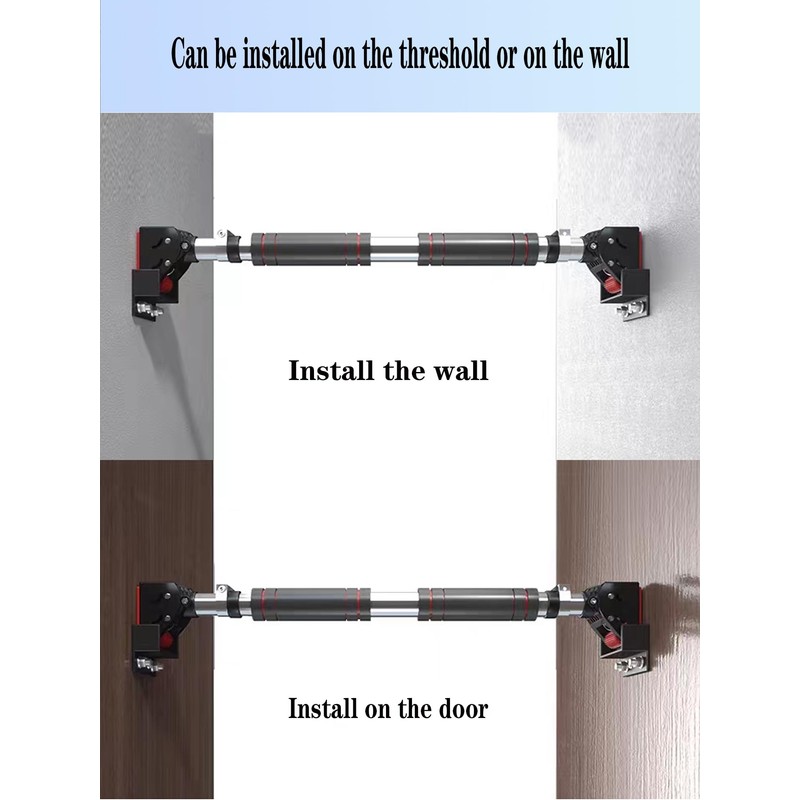 Can be installed on the threshold or on the wall

Install the wall

Install on the door