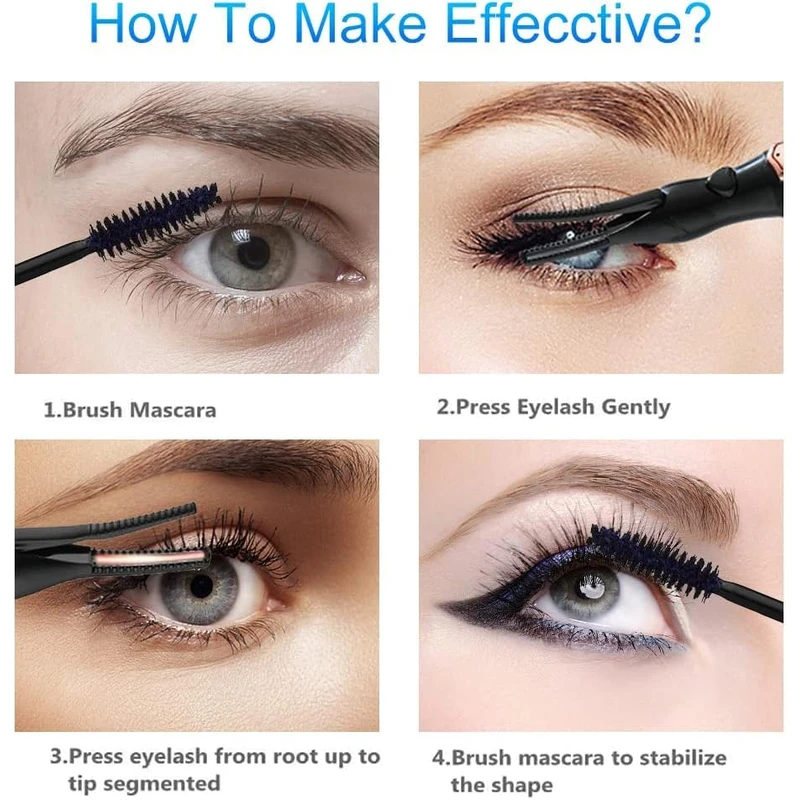 How To Make Effecctive?

1.Brush Mascara

2.Press Eyelash Gently

3.Press eyelash from root up to tip segmented

4.Brush mascara to stabilize the shape