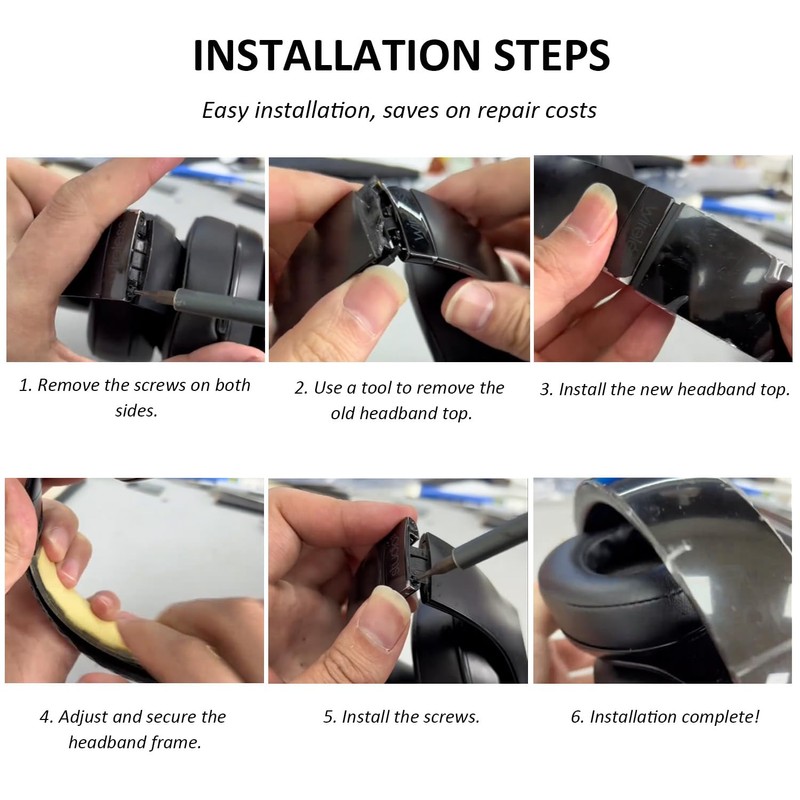 INSTALLATION STEPS

Easy installation, saves on repair costs

1. Remove the screws on both sides.

2. Use a tool to remove the old headband top.

3. Install the new headband top.

4. Adjust and secure the headband frame.

5. Install the screws.

6. Installation complete!