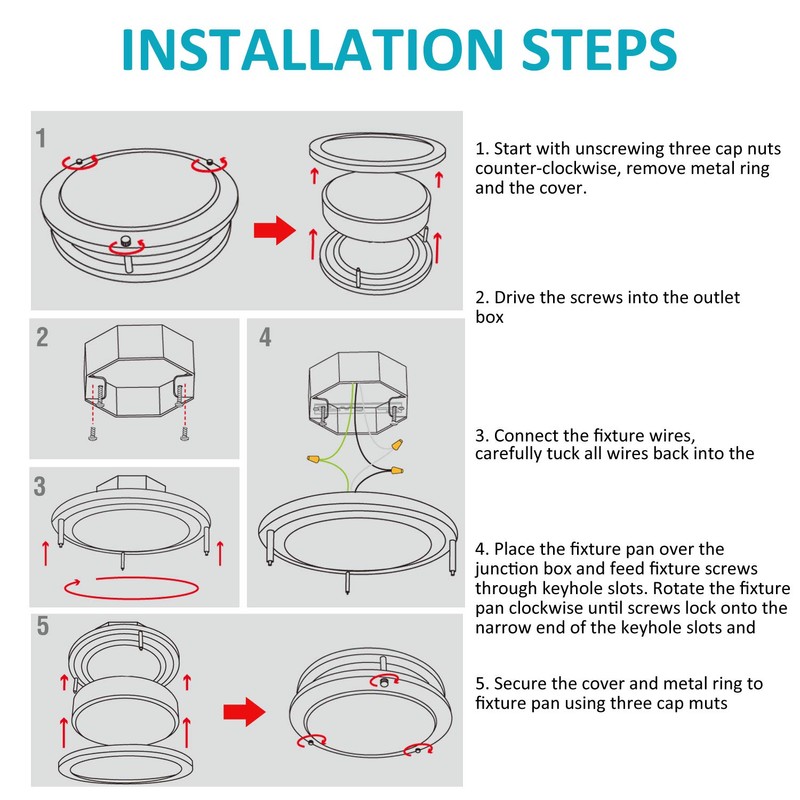 INSTALLATION STEPS

1

2

4

3

5

1. Start with unscrewing three cap nuts counter-clockwise, remove metal ring and the cover.

2. Drive the screws into the outlet box

3. Connect the fixture wires, carefully tuck all wires back into the

4. Place the fixture pan over the junction box and feed fixture screws through keyhole slots. Rotate the fixture pan clockwise until screws lock onto the narrow end of the keyhole slots and

5. Secure the cover and metal ring to fixture pan using three cap muts