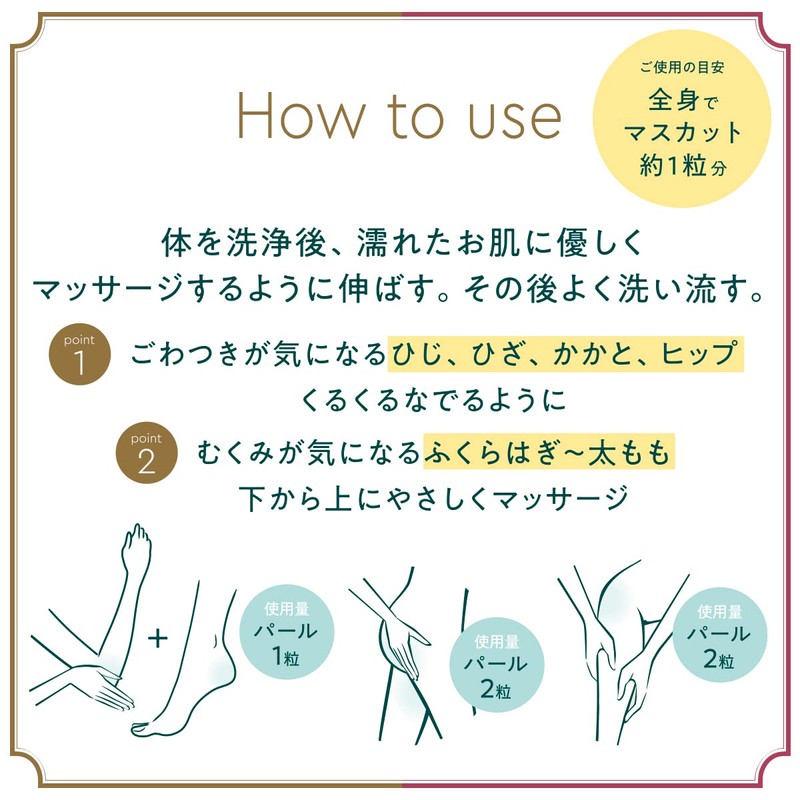 How to use

ご使用の目安
全身で
マスカット
約1粒分

体を洗浄後、濡れたお肌に優しく
マッサージするように伸ばす。その後よく洗い流す。

point 1 ごわつきが気になるひじ、ひざ、かかと、ヒップ
くるくるなでるように

point 2 むくみが気になるふくらはぎ~太もも
下から上にやさしくマッサージ

+

使用量
パール
1粒

使用量
パール
2粒

使用量
パール
2粒