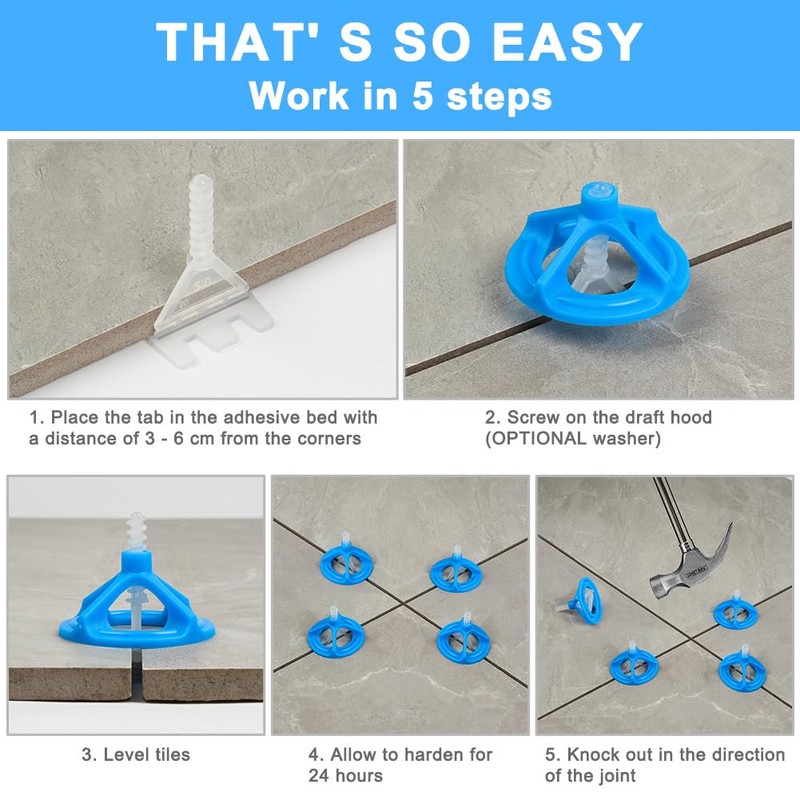 THAT' S SO EASY
Work in 5 steps

1. Place the tab in the adhesive bed with a distance of 3 - 6 cm from the corners

2. Screw on the draft hood (OPTIONAL washer)

3. Level tiles

4. Allow to harden for 24 hours

5. Knock out in the direction of the joint