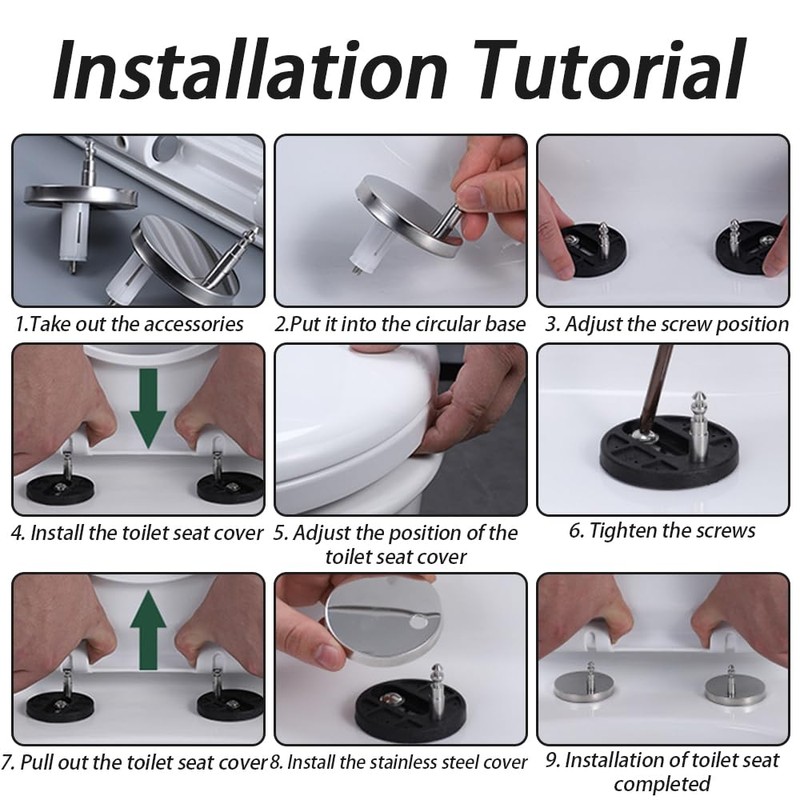 Installation Tutorial

1.Take out the accessories

2.Put it into the circular base

3. Adjust the screw position

4. Install the toilet seat cover

5. Adjust the position of the toilet seat cover

6. Tighten the screws

7. Pull out the toilet seat cover

8. Install the stainless steel cover

9. Installation of toilet seat completed