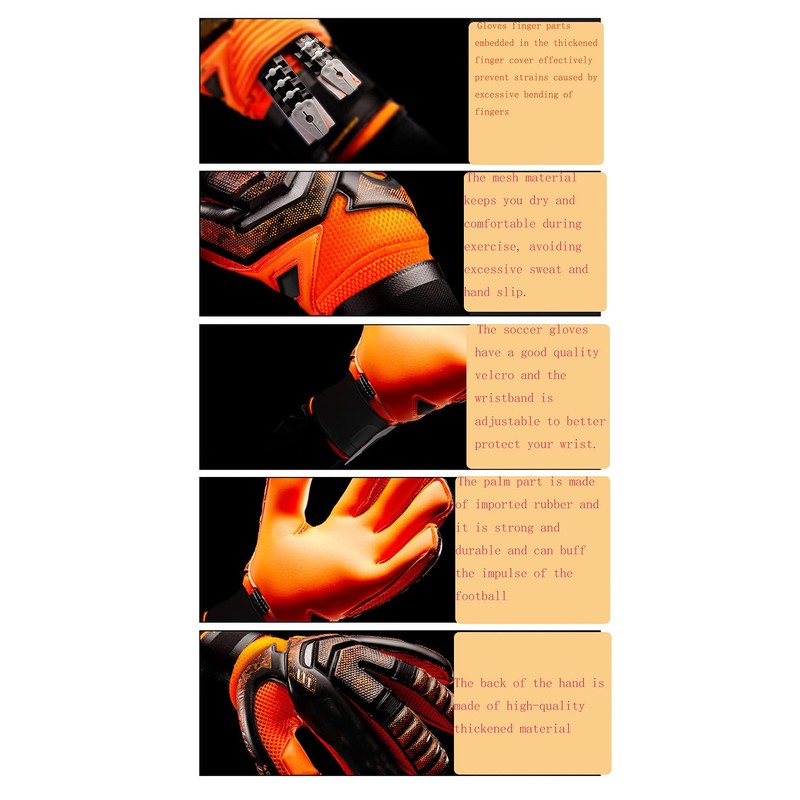 Gloves finger parts embedded in the thickened finger cover effectively prevent strains caused by excessive bending of fingers

The mesh material keeps you dry and comfortable during exercise, avoiding excessive sweat and hand slip.

The soccer gloves have a good quality velcro and the wristband is adjustable to better protect your wrist.

The palm part is made of imported rubber and it is strong and durable and can buff the impulse of the football

The back of the hand is made of high-quality thickened material