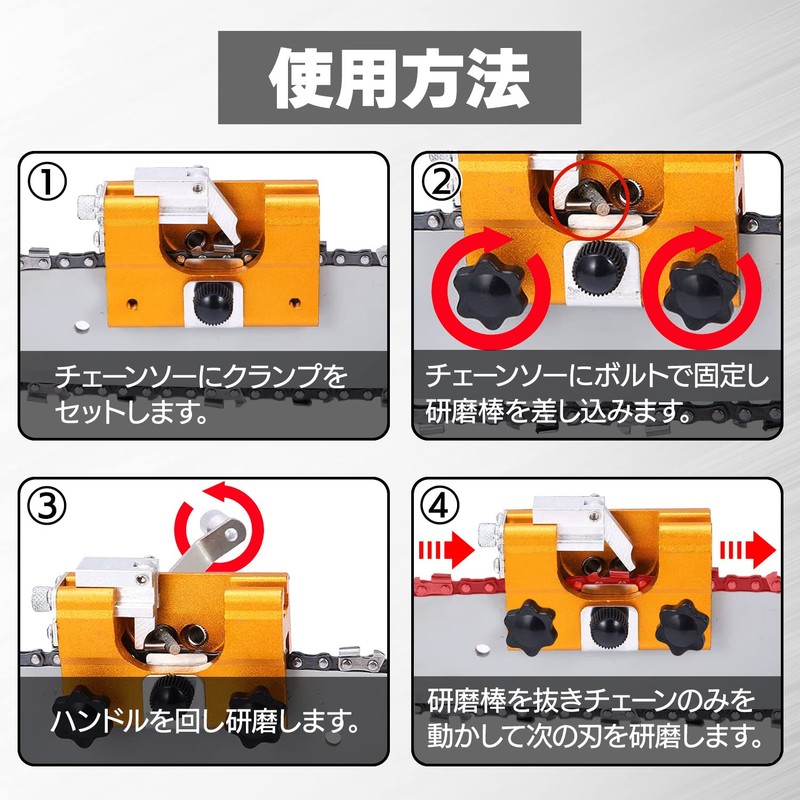 使用方法

①
チェーンソーにクランプをセットします。

②
チェーンソーにボルトで固定し研磨棒を差し込みます。

③
ハンドルを回し研磨します。

④
研磨棒を抜きチェーンのみを動かして次の刃を研磨します。