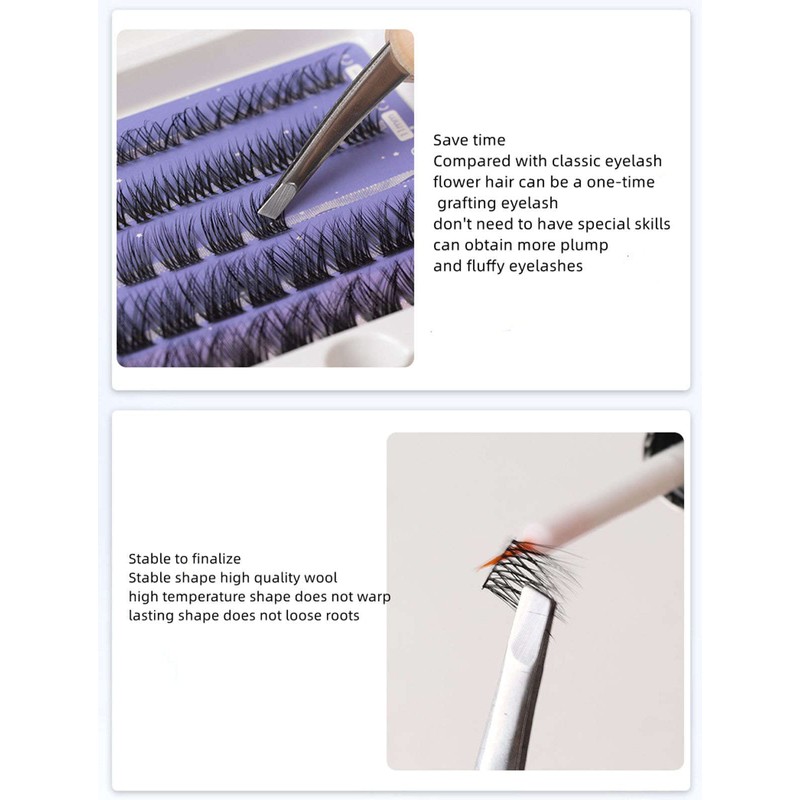 Save time
Compared with classic eyelash flower hair can be a one-time grafting eyelash
don't need to have special skills
can obtain more plump
and fluffy eyelashes

Stable to finalize
Stable shape high quality wool
high temperature shape does not warp
lasting shape does not loose roots