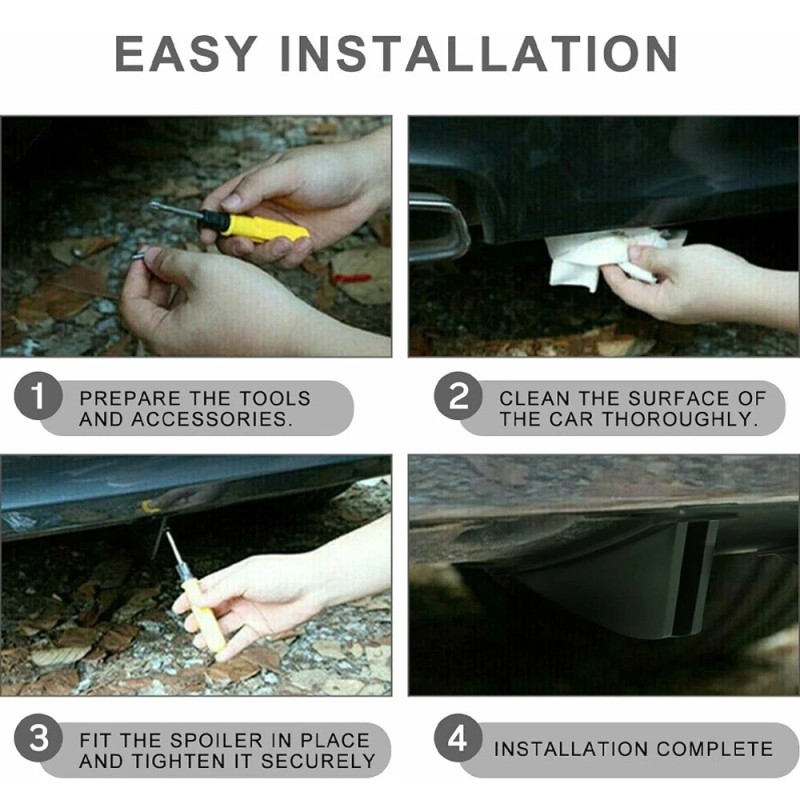 EASY INSTALLATION

1 PREPARE THE TOOLS AND ACCESSORIES.

2 CLEAN THE SURFACE OF THE CAR THOROUGHLY.

3 FIT THE SPOILER IN PLACE AND TIGHTEN IT SECURELY

4 INSTALLATION COMPLETE