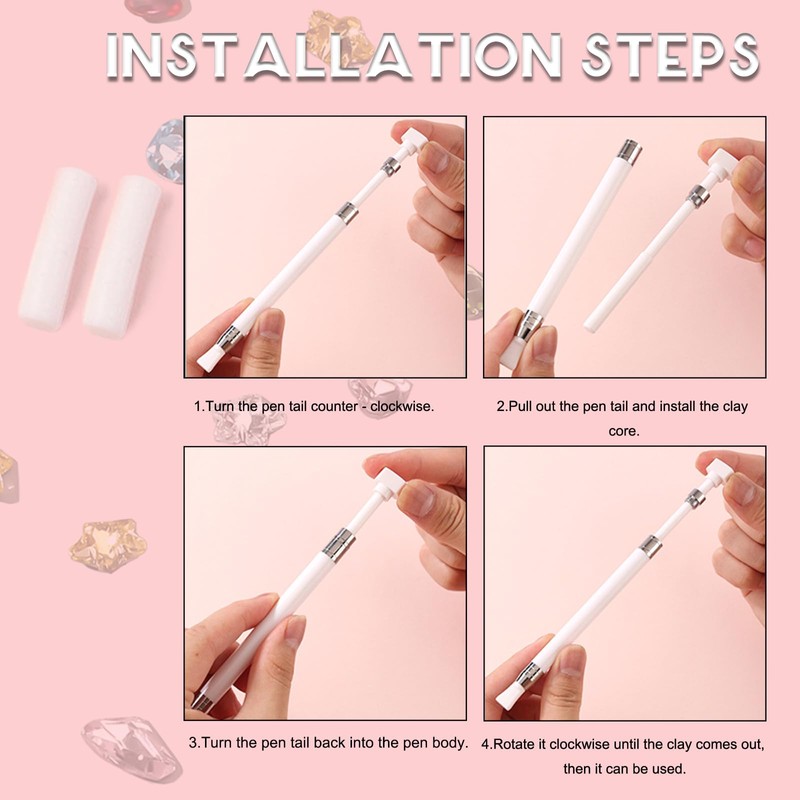 INSTALLATION STEPS

1.Turn the pen tail counter - clockwise.

2.Pull out the pen tail and install the clay core.

3.Turn the pen tail back into the pen body.

4.Rotate it clockwise until the clay comes out, then it can be used.