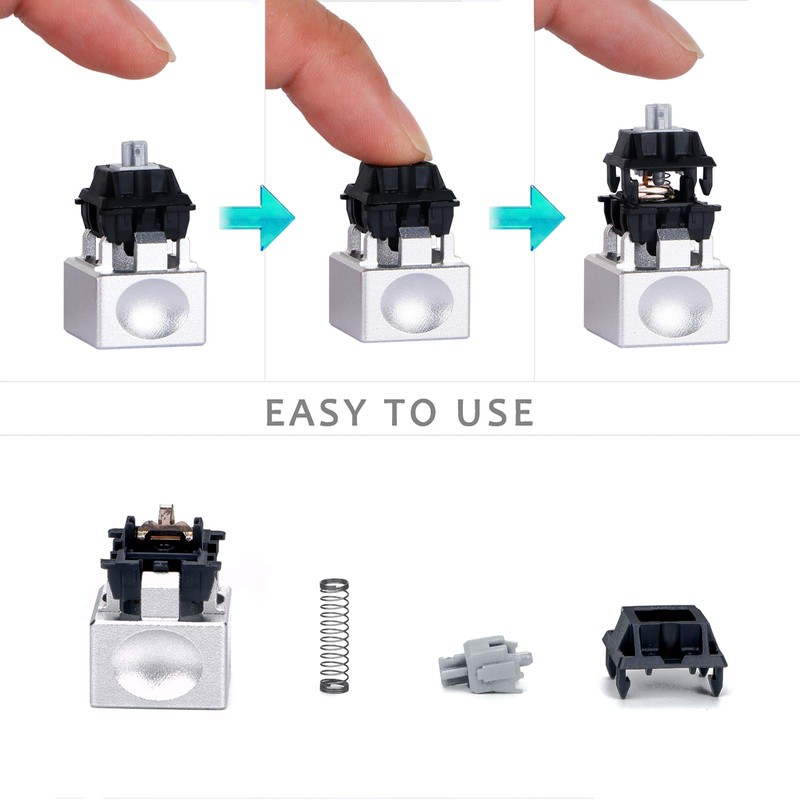 EASY TO USE