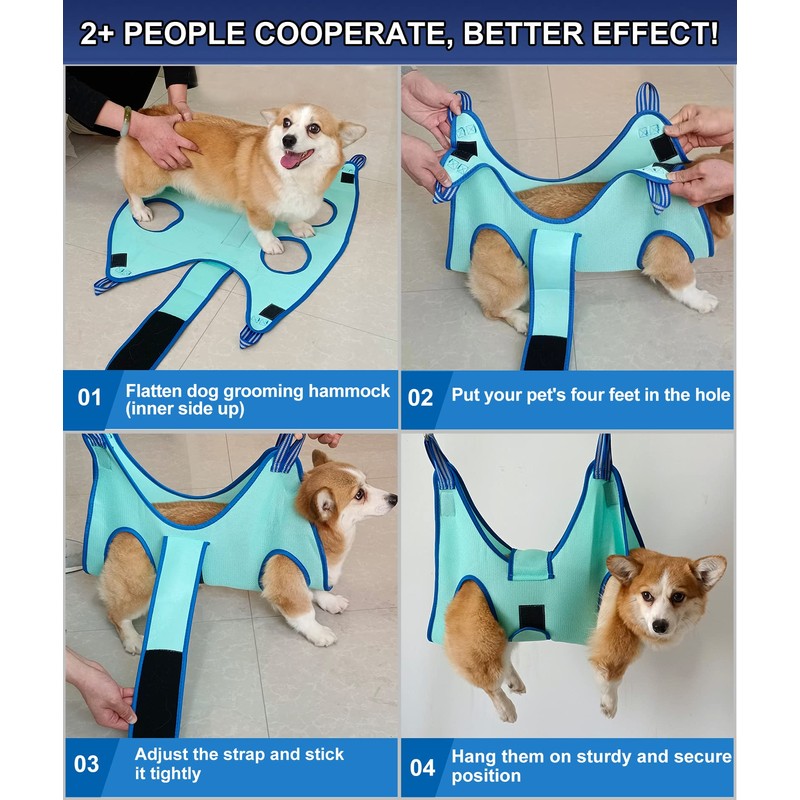 2+ PEOPLE COOPERATE, BETTER EFFECT!

01 Flatten dog grooming hammock (inner side up)

02 Put your pet's four feet in the hole

03 Adjust the strap and stick it tightly

04 Hang them on sturdy and secure position