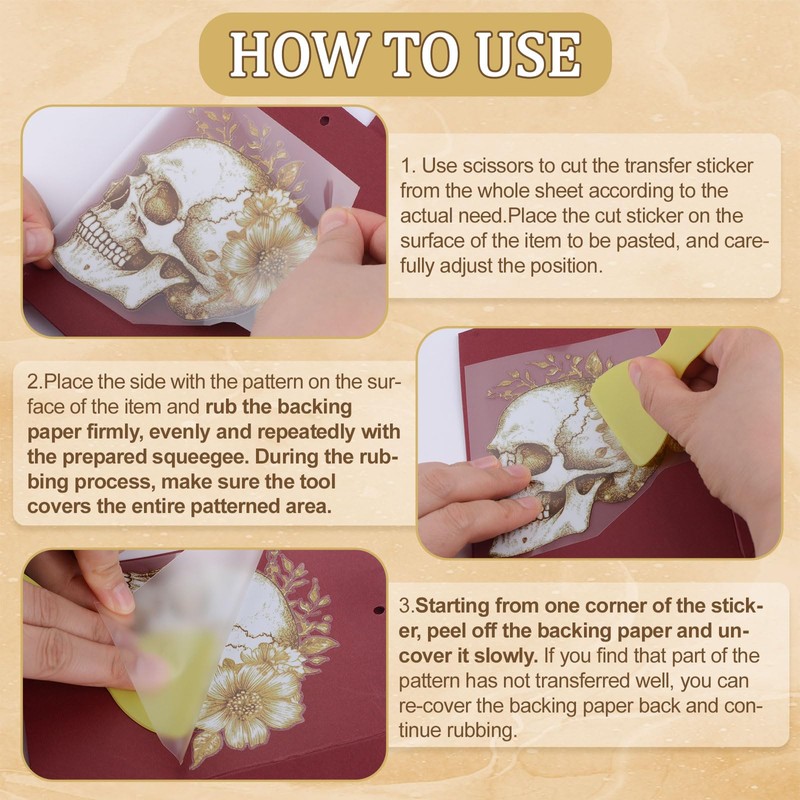 HOW TO USE

1. Use scissors to cut the transfer sticker from the whole sheet according to the actual need.Place the cut sticker on the surface of the item to be pasted, and carefully adjust the position.

2.Place the side with the pattern on the surface of the item and rub the backing paper firmly, evenly and repeatedly with the prepared squeegee. During the rubbing process, make sure the tool covers the entire patterned area.

3.Starting from one corner of the sticker, peel off the backing paper and uncover it slowly. If you find that part of the pattern has not transferred well, you can re-cover the backing paper back and continue rubbing.