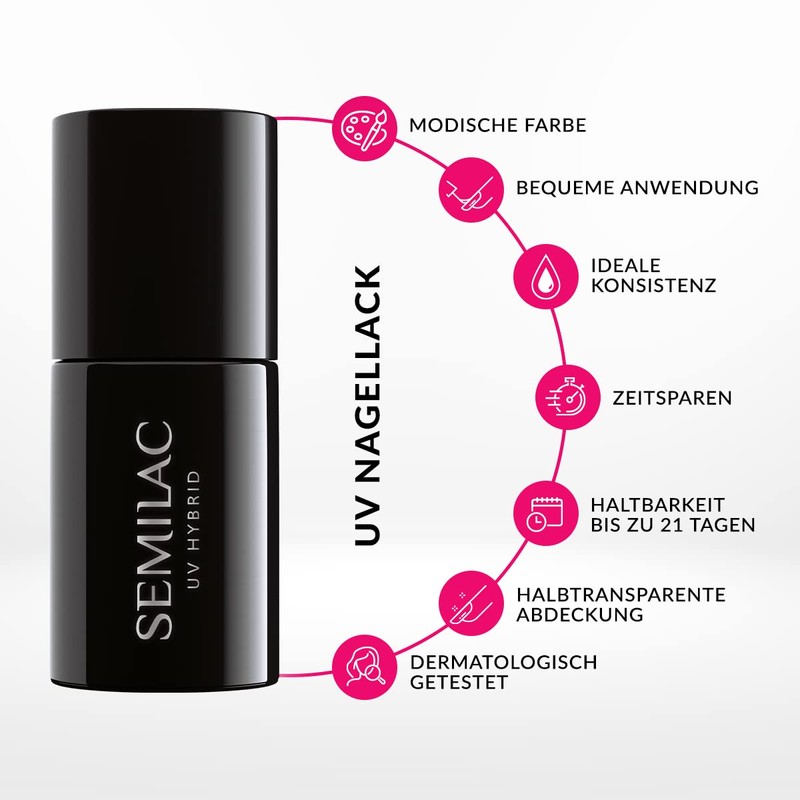 SEMILAC
UV HYBRID

UV NAGELLACK

MODISCHE FARBE

BEQUEME ANWENDUNG

IDEALE KONSISTENZ

ZEITSPAREN

HALTBARKEIT BIS ZU 21 TAGEN

HALBTRANSPARENTE ABDECKUNG

DERMATOLOGISCH GETESTET