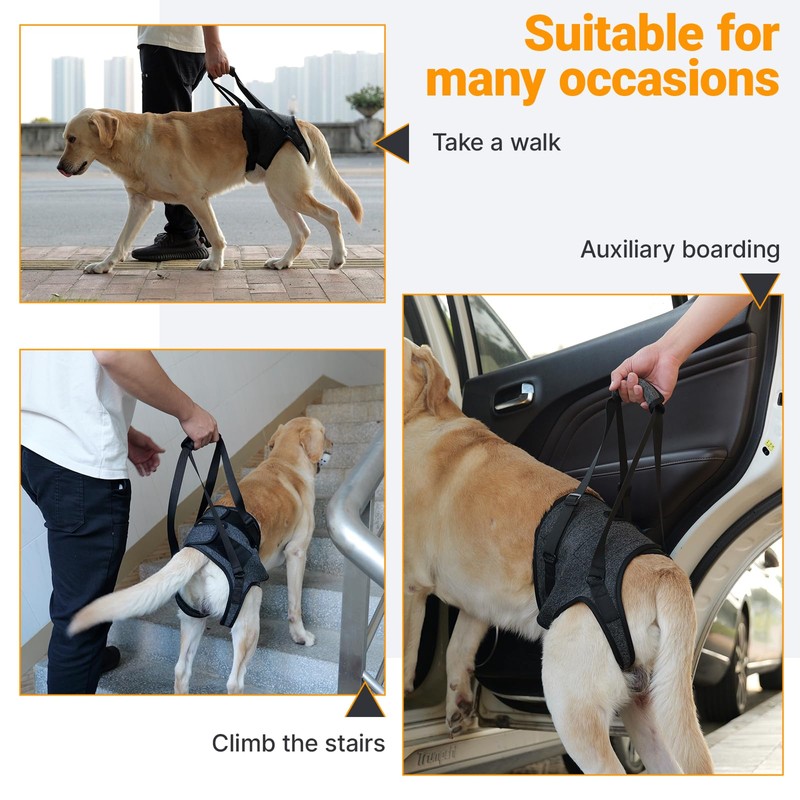 Suitable for many occasions

Take a walk

Auxiliary boarding

Climb the stairs