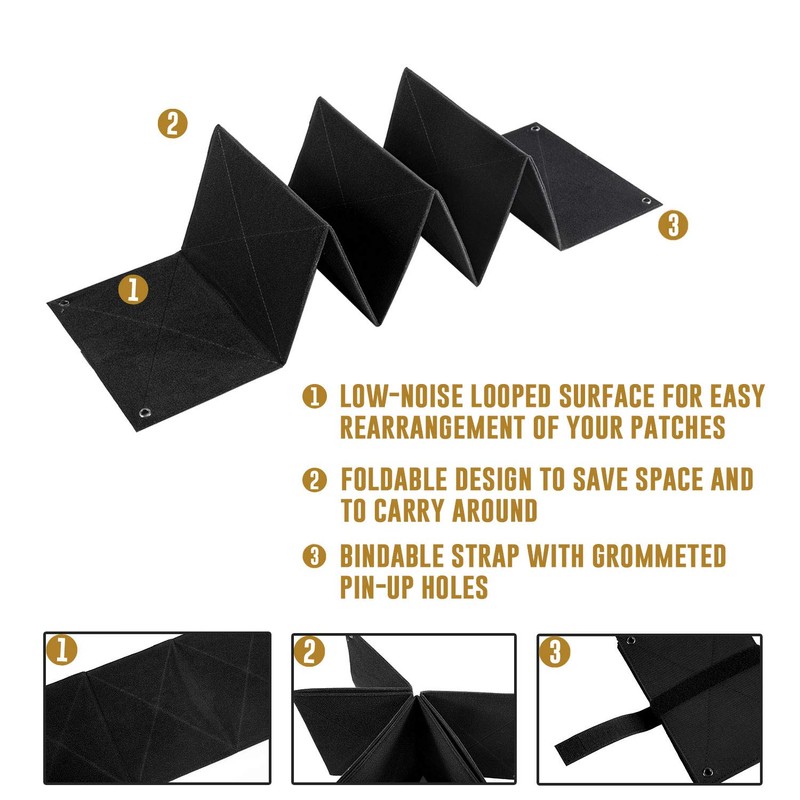 2

1

3

1 LOW-NOISE LOOPED SURFACE FOR EASY REARRANGEMENT OF YOUR PATCHES

2 FOLDABLE DESIGN TO SAVE SPACE AND TO CARRY AROUND

3 BINDABLE STRAP WITH GROMMETED PIN-UP HOLES

1

2

3