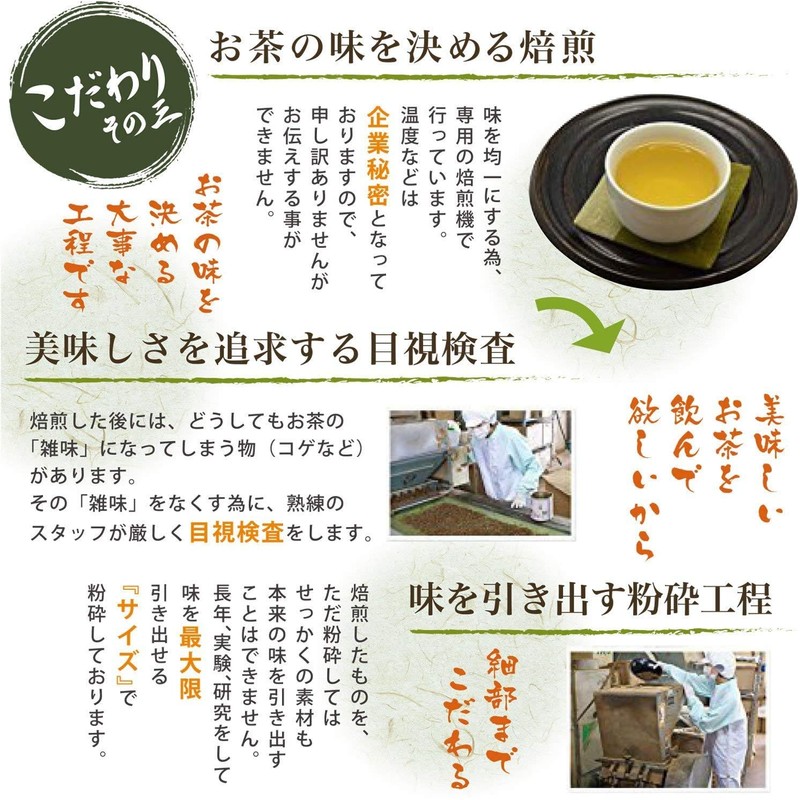 こだわり
その三

お茶の味を決める焙煎

味を均一にする為、専用の焙煎機で行っています。温度などは企業秘密となっておりますので、申し訳ありませんがお伝えする事ができません。

お茶の味を決める大事な工程です

美味しさを追求する目視検査

焙煎した後には、どうしてもお茶の「雑味」になってしまう物（コゲなど）があります。
その「雑味」をなくす為に、熟練のスタッフが厳しく目視検査をします。

美味しいお茶を飲んで欲しいから

味を引き出す粉砕工程

焙煎したものを、ただ粉砕してはせっかくの素材も本来の味を引き出すことはできません。長年、実験、研究をして味を最大限引き出せる『サイズ』で粉砕しております。

細部までこだわる