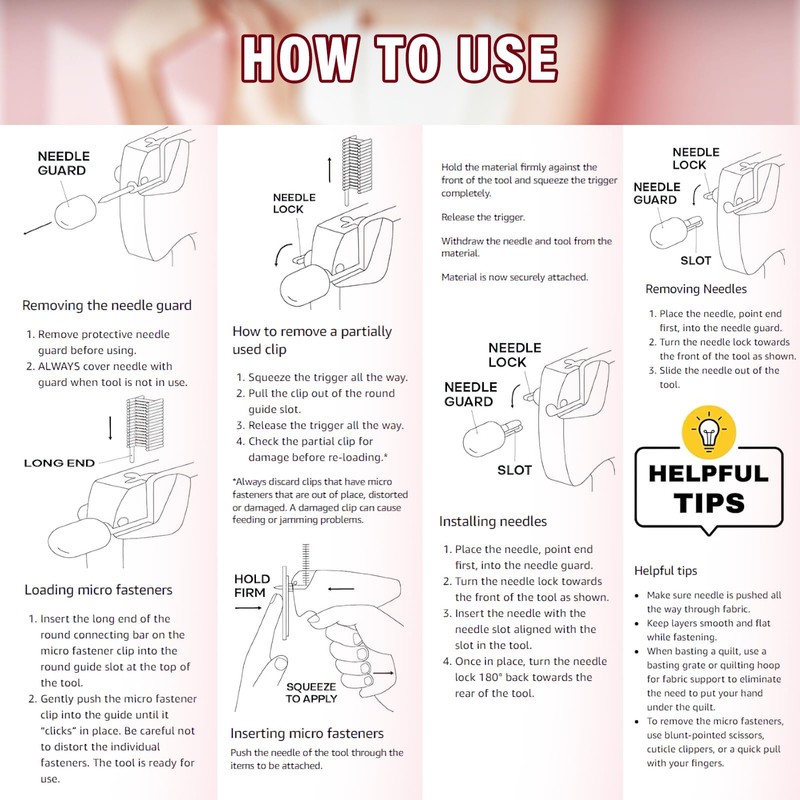 HOW TO USE

NEEDLE GUARD

Removing the needle guard

1. Remove protective needle guard before using.
2. ALWAYS cover needle with guard when tool is not in use.

LONG END

Loading micro fasteners

1. Insert the long end of the round connecting bar on the micro fastener clip into the round guide slot at the top of the tool.
2. Gently push the micro fastener clip into the guide until it "clicks" in place. Be careful not to distort the individual fasteners. The tool is ready for use.

NEEDLE LOCK

How to remove a partially used clip

1. Squeeze the trigger all the way.
2. Pull the clip out of the round guide slot.
3. Release the trigger all the way.
4. Check the partial clip for damage before re-loading.*

*Always discard clips that have micro fasteners that are out of place, distorted or damaged. A damaged clip can cause feeding or jamming problems.

HOLD FIRM

SQUEEZE TO APPLY

Inserting micro fasteners

Push the needle of the tool through the items to be attached.

Hold the material firmly against the front of the tool and squeeze the trigger completely.

Release the trigger.

Withdraw the needle and tool from the material.

Material is now securely attached.

NEEDLE LOCK

NEEDLE GUARD

SLOT

Installing needles

1. Place the needle, point end first, into the needle guard.
2. Turn the needle lock towards the front of the tool as shown.
3. Insert the needle with the needle slot aligned with the slot in the tool.
4. Once in place, turn the needle lock 180° back towards the rear of the tool.

NEEDLE LOCK

NEEDLE GUARD

SLOT

Removing Needles

1. Place the needle, point end first, into the needle guard.
2. Turn the needle lock towards the front of the tool as shown.
3. Slide the needle out of the tool.

HELPFUL TIPS

Helpful tips

• Make sure needle is pushed all the way through fabric.
• Keep layers smooth and flat while fastening.
• When basting a quilt, use a basting grate or quilting hoop for fabric support to eliminate the need to put your hand under the quilt.
• To remove the micro fasteners, use blunt-pointed scissors, cuticle clippers, or a quick pull with your fingers.