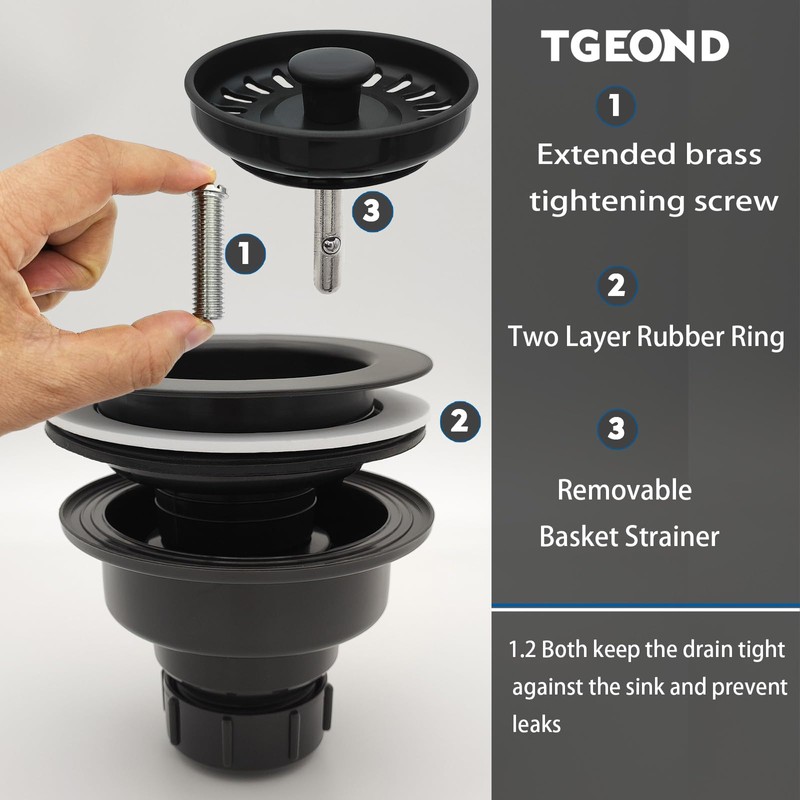 3

1

2

TGEOND

1
Extended brass tightening screw

2
Two Layer Rubber Ring

3
Removable Basket Strainer

1.2 Both keep the drain tight against the sink and prevent leaks