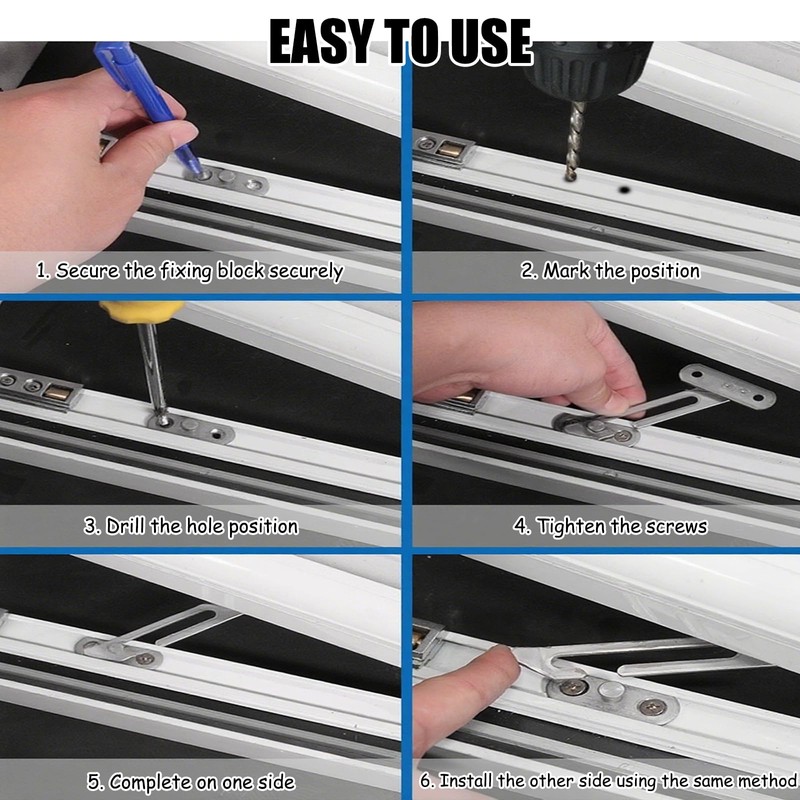 EASY TO USE

1. Secure the fixing block securely

2. Mark the position

3. Drill the hole position

4. Tighten the screws

5. Complete on one side

6. Install the other side using the same method