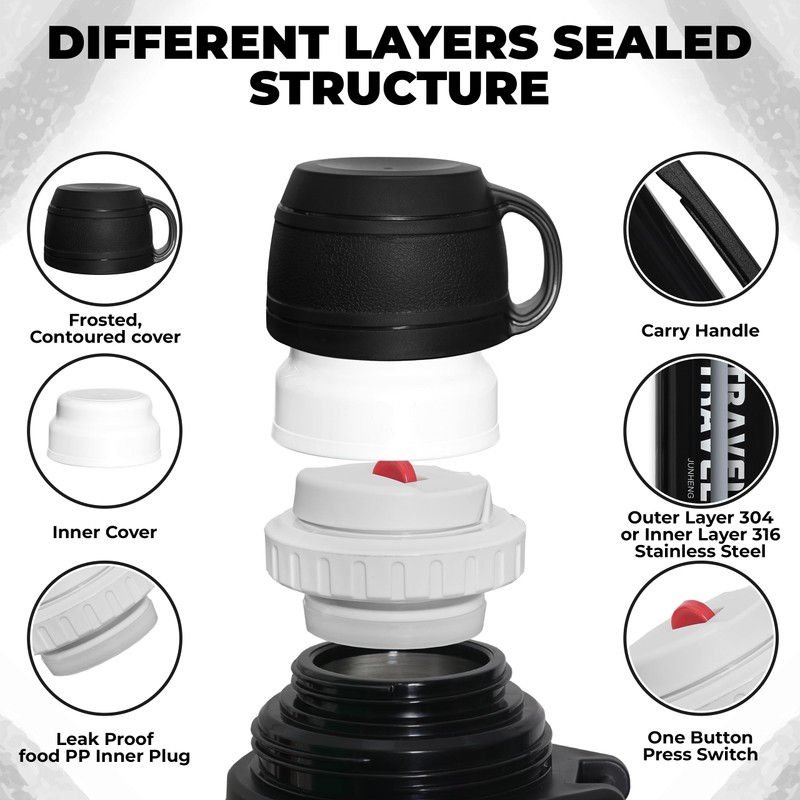 DIFFERENT LAYERS SEALED STRUCTURE

Frosted, Contoured cover

Inner Cover

Leak Proof food PP Inner Plug

Carry Handle

TRAVEL

JUNHENG

Outer Layer 304 or Inner Layer 316 Stainless Steel

One Button Press Switch