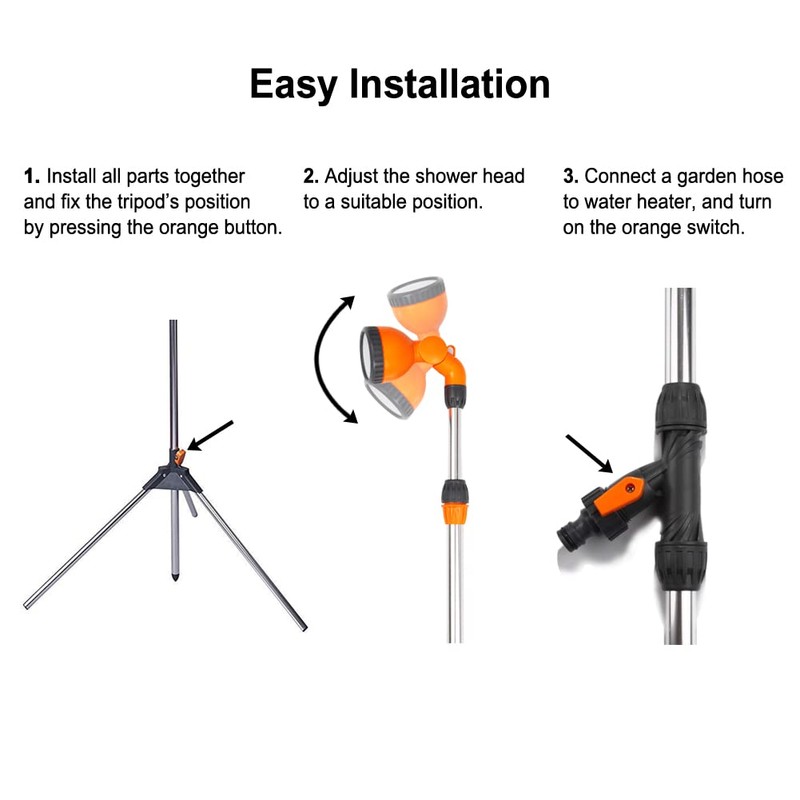 Easy Installation

1. Install all parts together and fix the tripod's position by pressing the orange button.

2. Adjust the shower head to a suitable position.

3. Connect a garden hose to water heater, and turn on the orange switch.