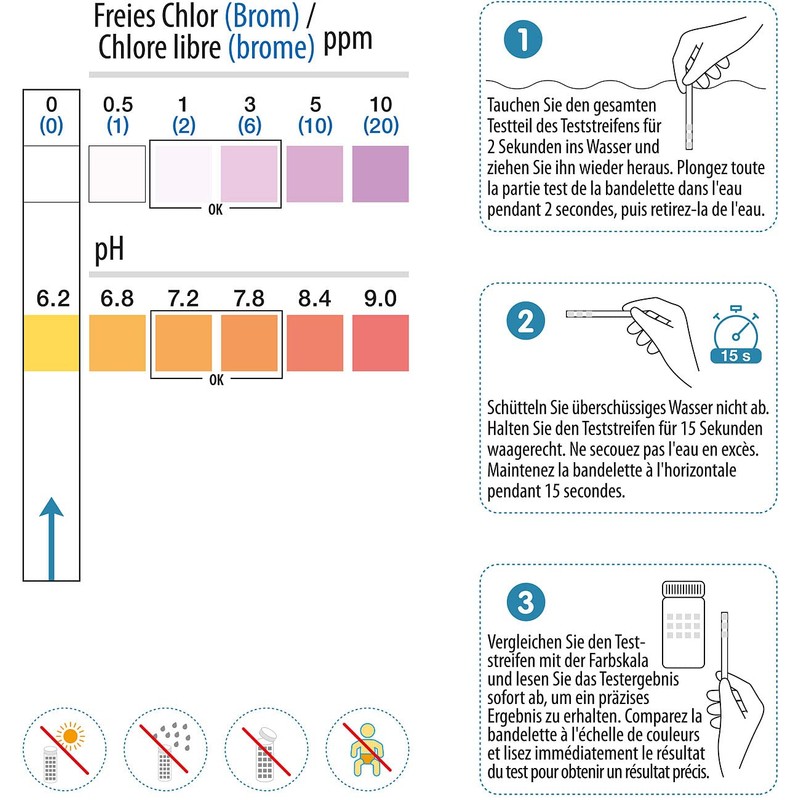 Freies Chlor (Brom) / Chlore libre (brome) ppm

| 0 (0) | 0.5 (1) | 1 (2) | 3 (6) | 5 (10) | 10 (20) |
|---|---|---|---|---|---|

OK

pH

| 6.2 | 6.8 | 7.2 | 7.8 | 8.4 | 9.0 |
|---|---|---|---|---|---|

OK

1

Tauchen Sie den gesamten Testteil des Teststreifens für 2 Sekunden ins Wasser und ziehen Sie ihn wieder heraus. Plongez toute la partie test de la bandelette dans l'eau pendant 2 secondes, puis retirez-la de l'eau.

2

15 s

Schütteln Sie überschüssiges Wasser nicht ab. Halten Sie den Teststreifen für 15 Sekunden waagerecht. Ne secouez pas l'eau en excès. Maintenez la bandelette à l'horizontale pendant 15 secondes.

3

Vergleichen Sie den Teststreifen mit der Farbskala und lesen Sie das Testergebnis sofort ab, um ein präzises Ergebnis zu erhalten. Comparez la bandelette à l'échelle de couleurs et lisez immédiatement le résultat du test pour obtenir un résultat précis.