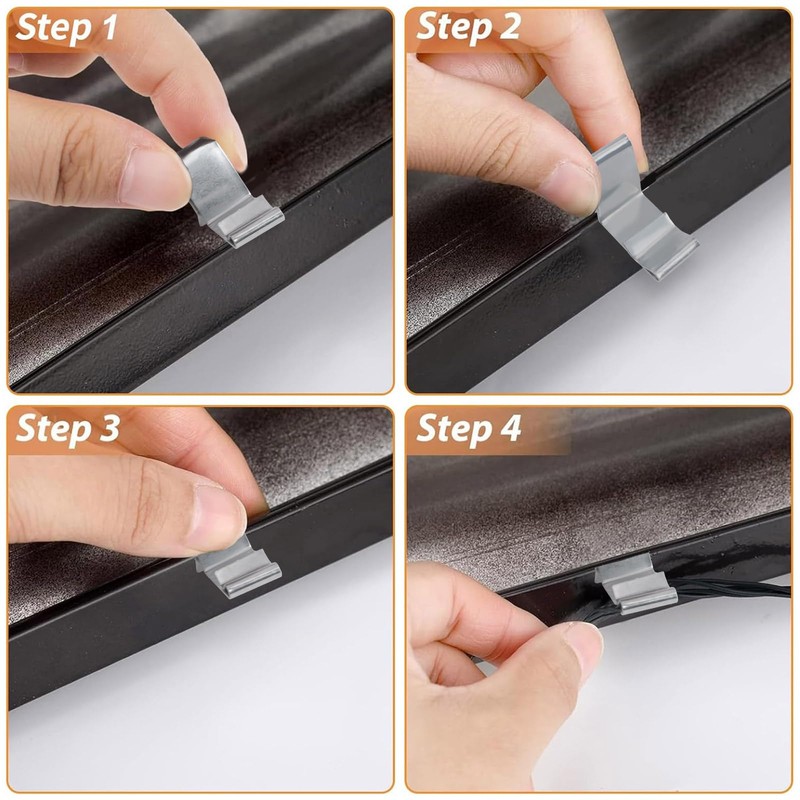 Step 1

Step 2

Step 3

Step 4