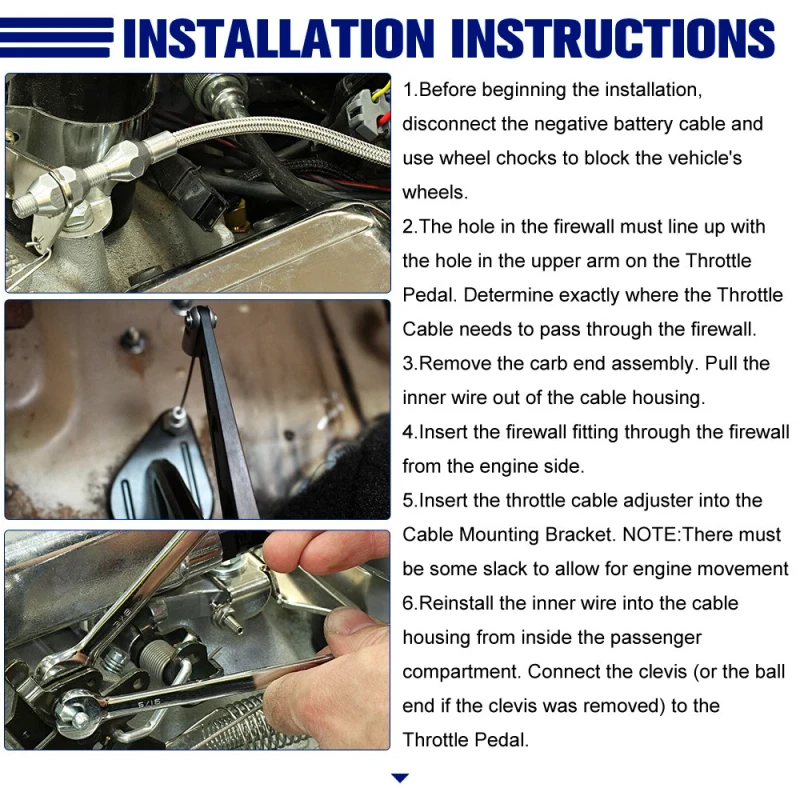 INSTALLATION INSTRUCTIONS

1.Before beginning the installation, disconnect the negative battery cable and use wheel chocks to block the vehicle's wheels.

2.The hole in the firewall must line up with the hole in the upper arm on the Throttle Pedal. Determine exactly where the Throttle Cable needs to pass through the firewall.

3.Remove the carb end assembly. Pull the inner wire out of the cable housing.

4.Insert the firewall fitting through the firewall from the engine side.

5.Insert the throttle cable adjuster into the Cable Mounting Bracket. NOTE:There must be some slack to allow for engine movement

6.Reinstall the inner wire into the cable housing from inside the passenger compartment. Connect the clevis (or the ball end if the clevis was removed) to the Throttle Pedal.

3/8

5/16