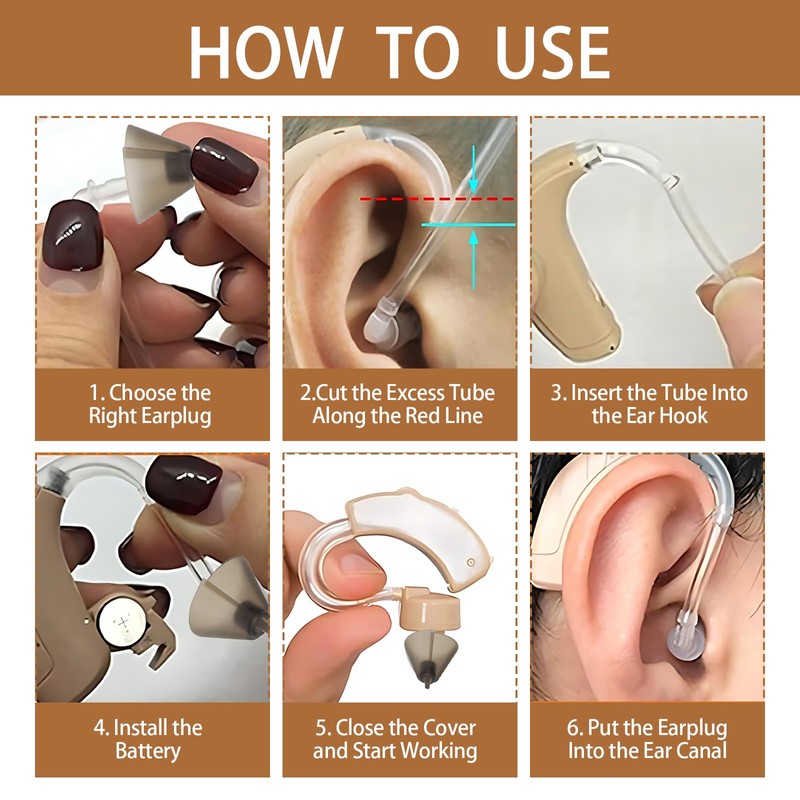 HOW TO USE

1. Choose the Right Earplug

2.Cut the Excess Tube Along the Red Line

3. Insert the Tube Into the Ear Hook

4. Install the Battery

5. Close the Cover and Start Working

6. Put the Earplug Into the Ear Canal