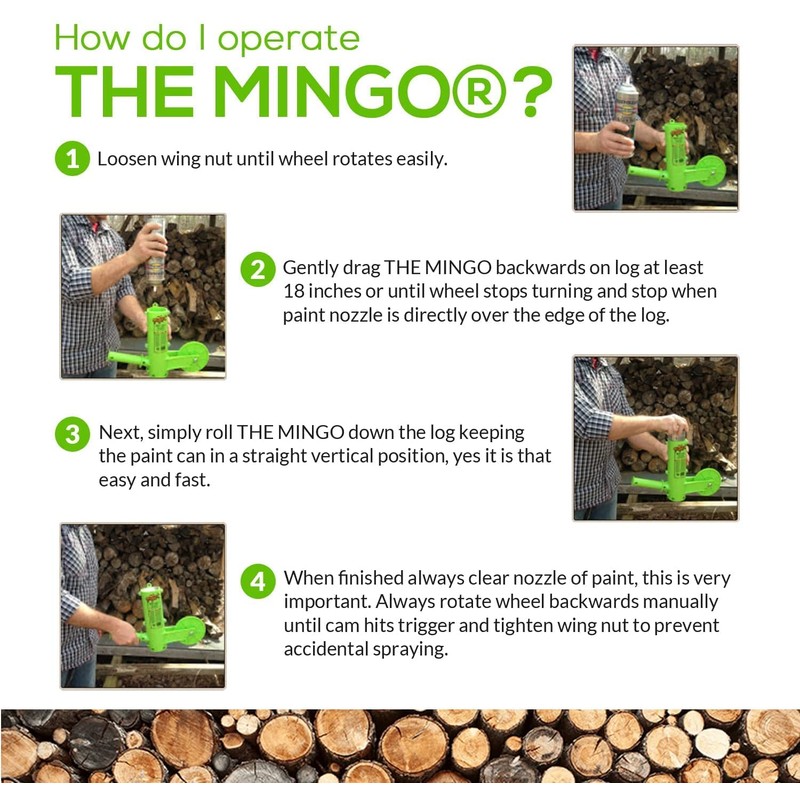 How do I operate
THE MINGO®?

1 Loosen wing nut until wheel rotates easily.

2 Gently drag THE MINGO backwards on log at least 18 inches or until wheel stops turning and stop when paint nozzle is directly over the edge of the log.

3 Next, simply roll THE MINGO down the log keeping the paint can in a straight vertical position, yes it is that easy and fast.

4 When finished always clear nozzle of paint, this is very important. Always rotate wheel backwards manually until cam hits trigger and tighten wing nut to prevent accidental spraying.