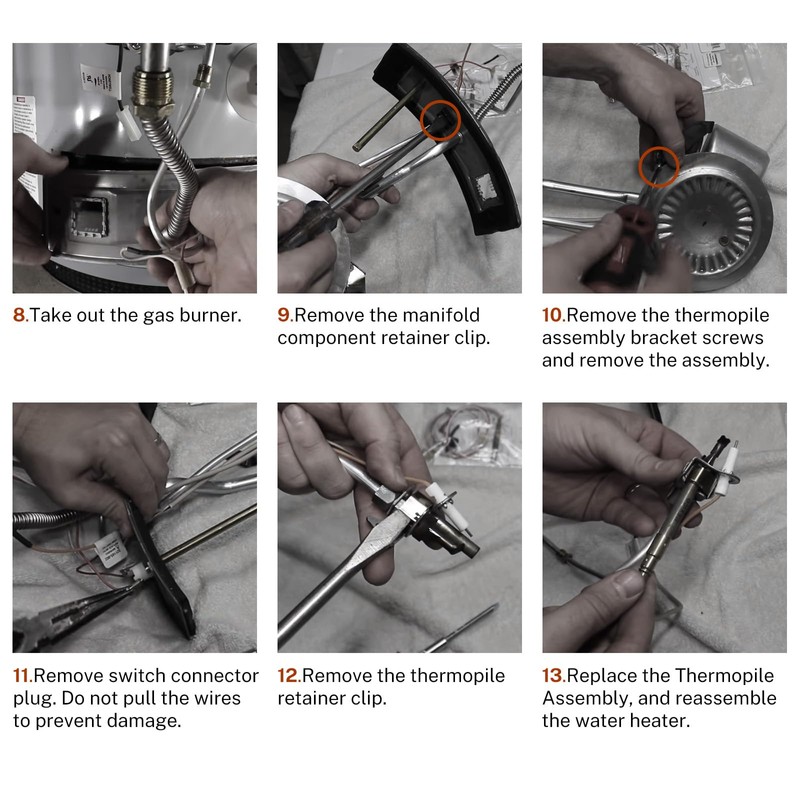 8.Take out the gas burner.

9.Remove the manifold component retainer clip.

10.Remove the thermopile assembly bracket screws and remove the assembly.

11.Remove switch connector plug. Do not pull the wires to prevent damage.

12.Remove the thermopile retainer clip.

13.Replace the Thermopile Assembly, and reassemble the water heater.