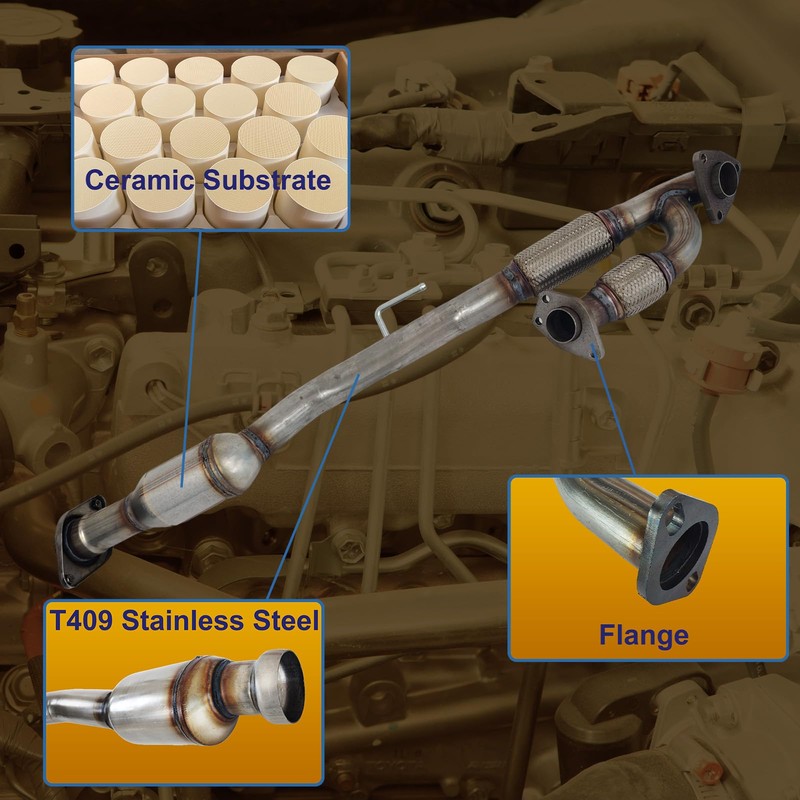 Ceramic Substrate

T409 Stainless Steel

Flange