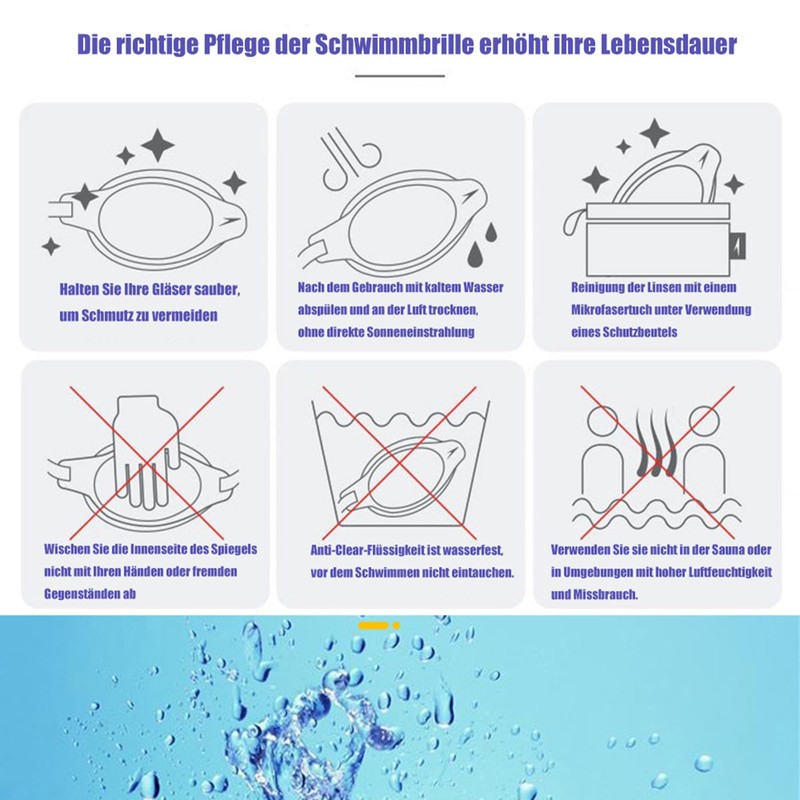 Die richtige Pflege der Schwimmbrille erhöht ihre Lebensdauer

Halten Sie Ihre Gläser sauber, um Schmutz zu vermeiden

Nach dem Gebrauch mit kaltem Wasser abspülen und an der Luft trocknen, ohne direkte Sonneneinstrahlung

Reinigung der Linsen mit einem Mikrofasertuch unter Verwendung eines Schutzbeutels

Wischen Sie die Innenseite des Spiegels nicht mit Ihren Händen oder fremden Gegenständen ab

Anti-Clear-Flüssigkeit ist wasserfest, vor dem Schwimmen nicht eintauchen.

Verwenden Sie sie nicht in der Sauna oder in Umgebungen mit hoher Luftfeuchtigkeit und Missbrauch.