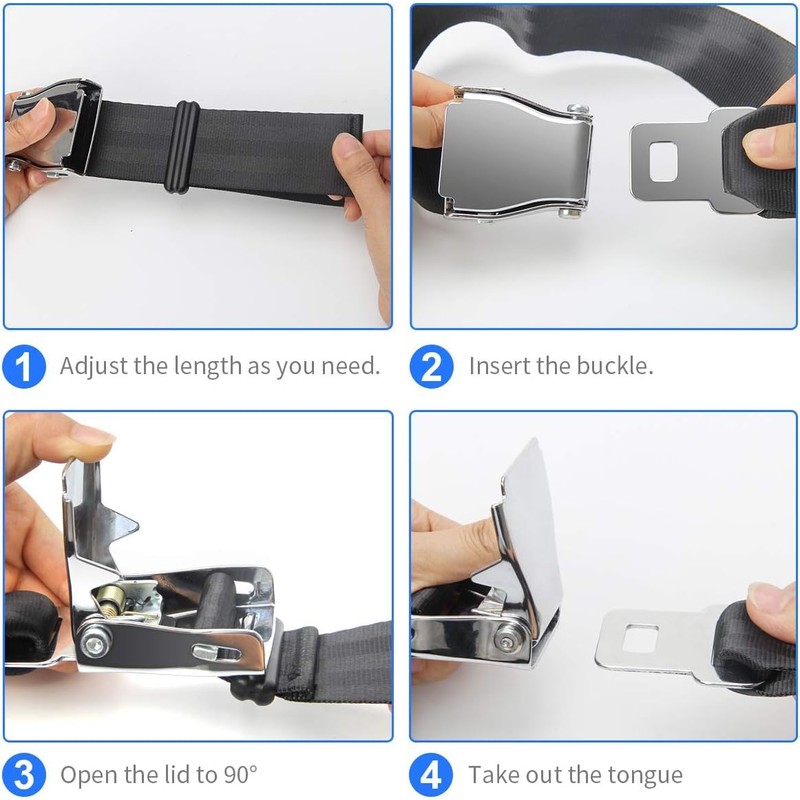 1 Adjust the length as you need.

2 Insert the buckle.

3 Open the lid to 90°

4 Take out the tongue