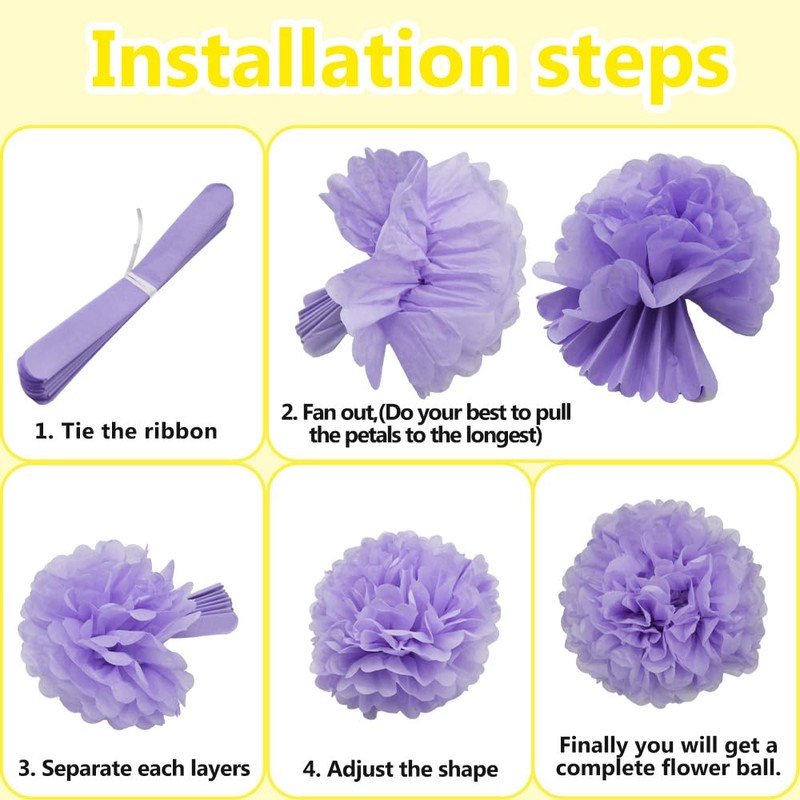 Installation steps

1. Tie the ribbon

2. Fan out,(Do your best to pull the petals to the longest)

3. Separate each layers

4. Adjust the shape

Finally you will get a complete flower ball.