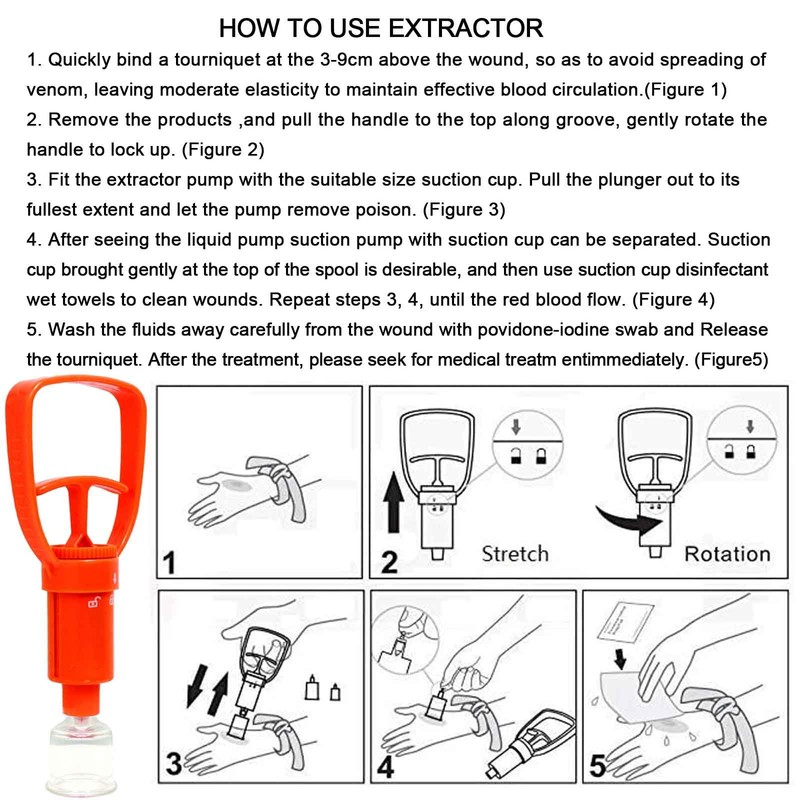 HOW TO USE EXTRACTOR

1. Quickly bind a tourniquet at the 3-9cm above the wound, so as to avoid spreading of venom, leaving moderate elasticity to maintain effective blood circulation.(Figure 1)

2. Remove the products ,and pull the handle to the top along groove, gently rotate the handle to lock up. (Figure 2)

3. Fit the extractor pump with the suitable size suction cup. Pull the plunger out to its fullest extent and let the pump remove poison. (Figure 3)

4. After seeing the liquid pump suction pump with suction cup can be separated. Suction cup brought gently at the top of the spool is desirable, and then use suction cup disinfectant wet towels to clean wounds. Repeat steps 3, 4, until the red blood flow. (Figure 4)

5. Wash the fluids away carefully from the wound with povidone-iodine swab and Release the tourniquet. After the treatment, please seek for medical treatm entimmediately. (Figure5)

1

2 Stretch

Rotation

3

4

5