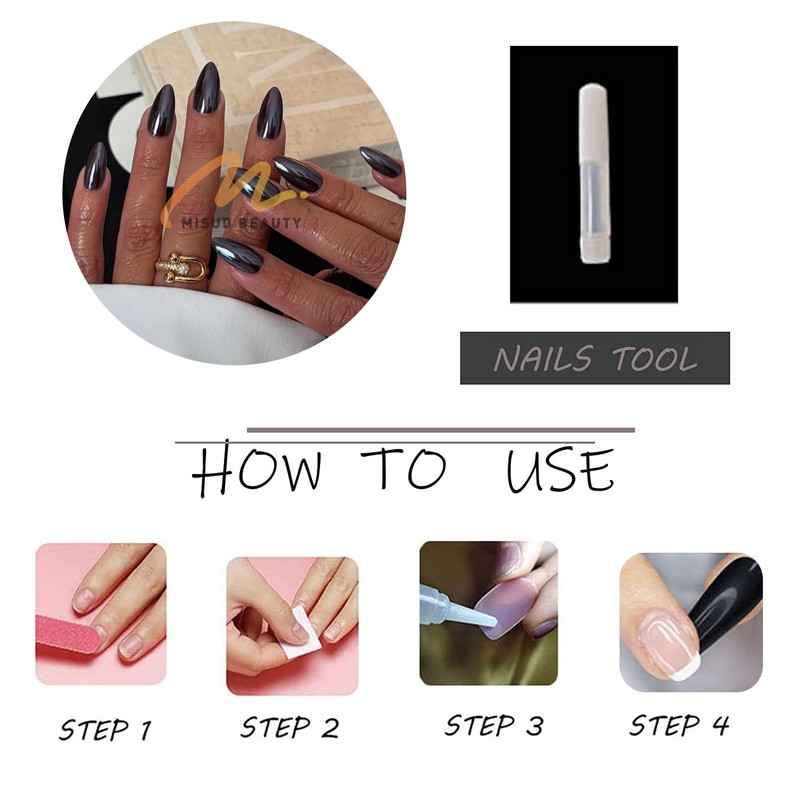 MISUD BEAUTY

NAILS TOOL

HOW TO USE

STEP 1

STEP 2

STEP 3

STEP 4