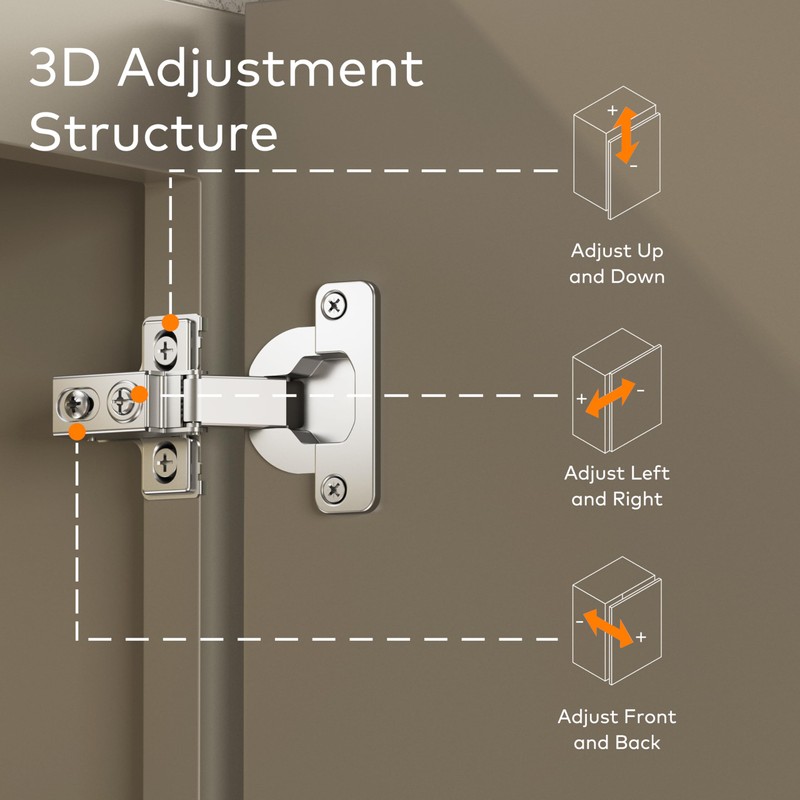 3D Adjustment Structure

+
-
Adjust Up and Down

+
-
Adjust Left and Right

-
+
Adjust Front and Back