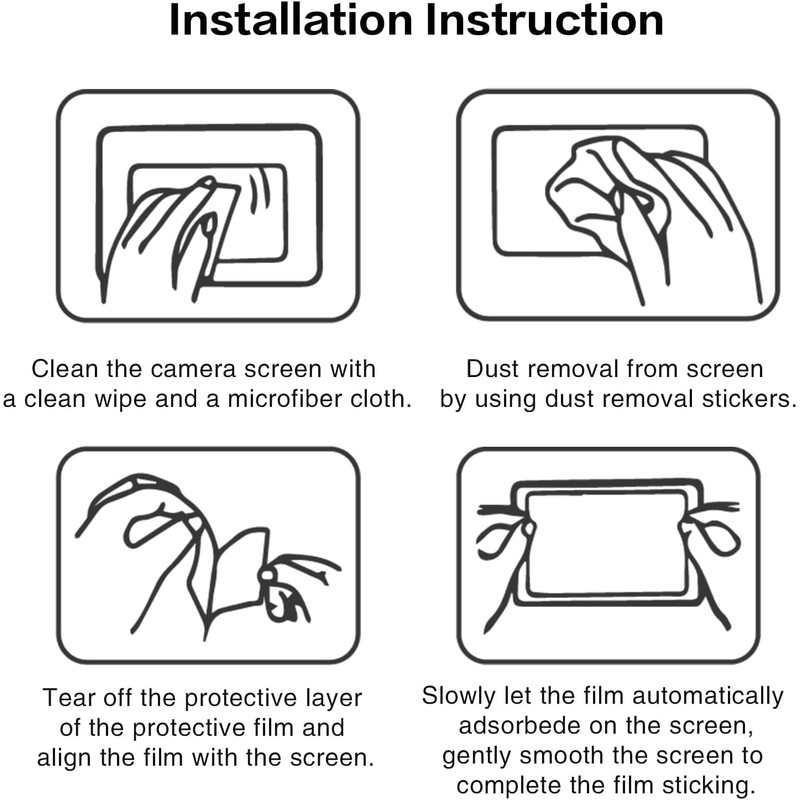 Installation Instruction

Clean the camera screen with a clean wipe and a microfiber cloth.

Dust removal from screen by using dust removal stickers.

Tear off the protective layer of the protective film and align the film with the screen.

Slowly let the film automatically adsorbede on the screen, gently smooth the screen to complete the film sticking.