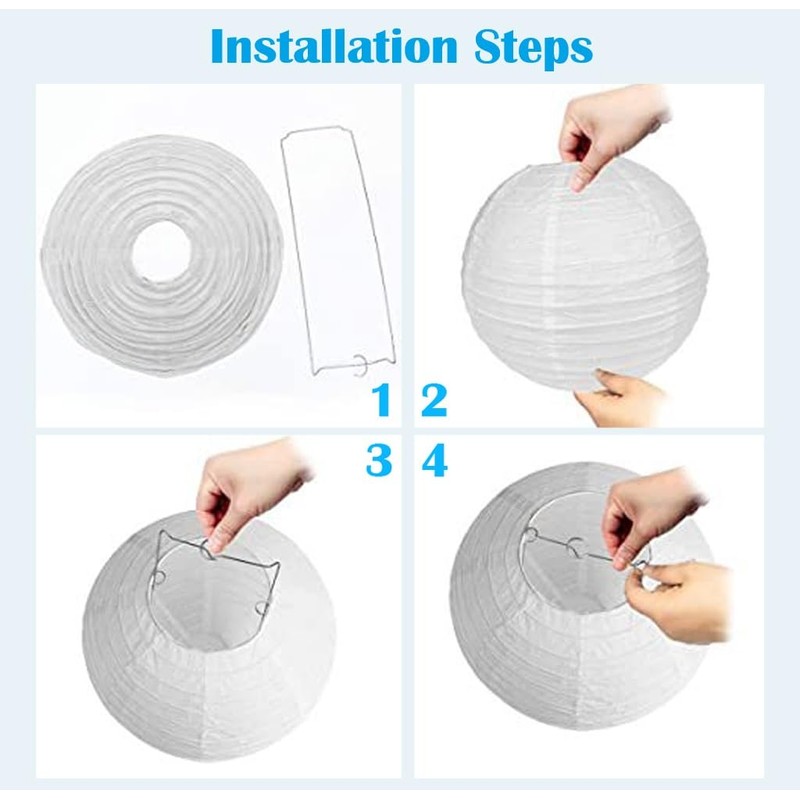 Installation Steps

1 2

3 4