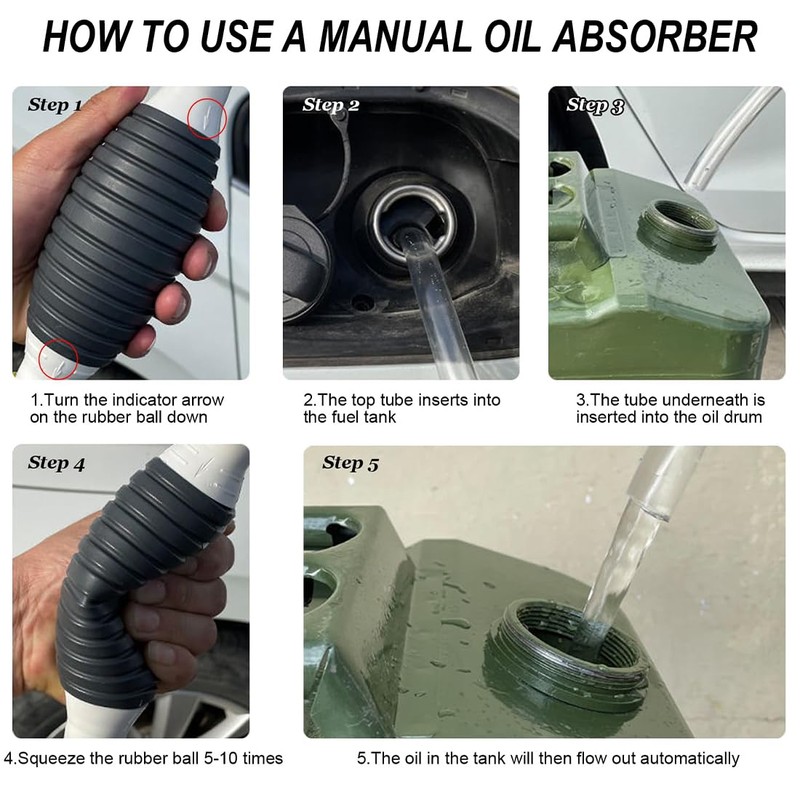 HOW TO USE A MANUAL OIL ABSORBER

Step 1

1.Turn the indicator arrow on the rubber ball down

Step 2

2.The top tube inserts into the fuel tank

Step 3

3.The tube underneath is inserted into the oil drum

Step 4

4.Squeeze the rubber ball 5-10 times

Step 5

5.The oil in the tank will then flow out automatically