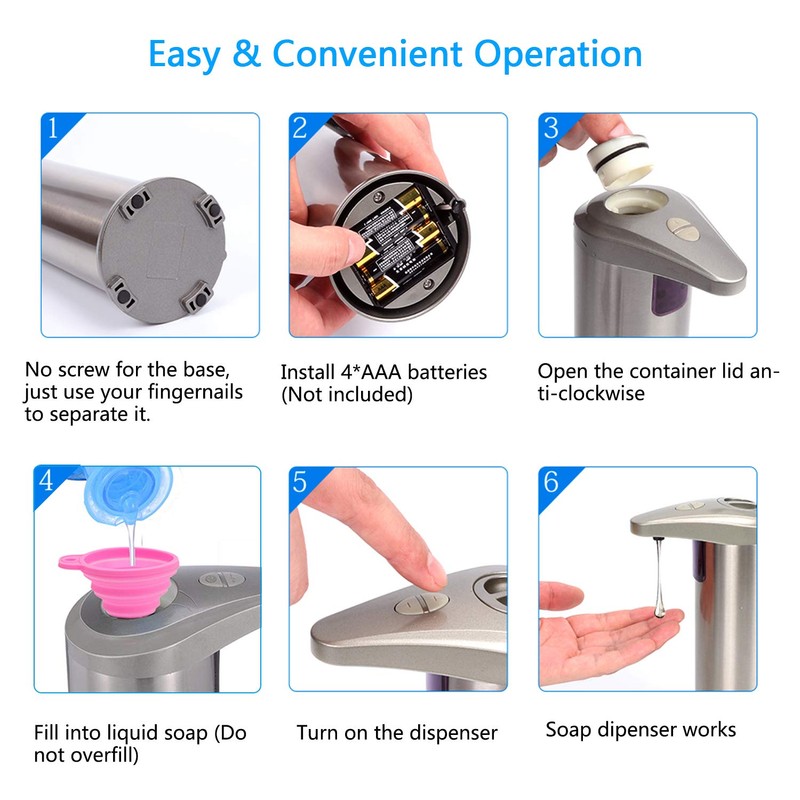 Easy & Convenient Operation

1

No screw for the base, just use your fingernails to separate it.

2

Install 4*AAA batteries (Not included)

3

Open the container lid anti-clockwise

4

Fill into liquid soap (Do not overfill)

5

Turn on the dispenser

6

Soap dipenser works